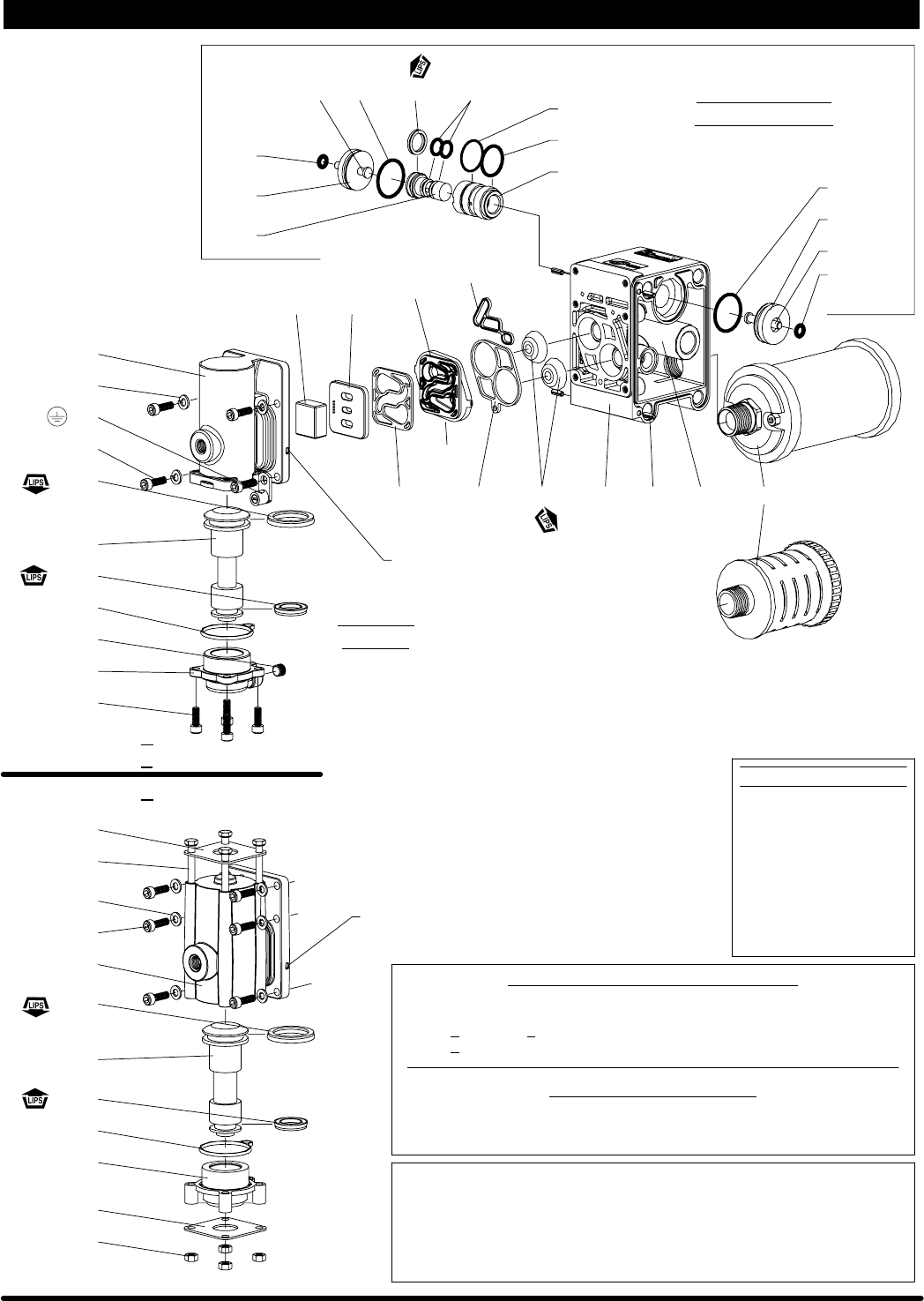 LIPS
LIPS
LIPS
LIPS
LIPS
LIPS