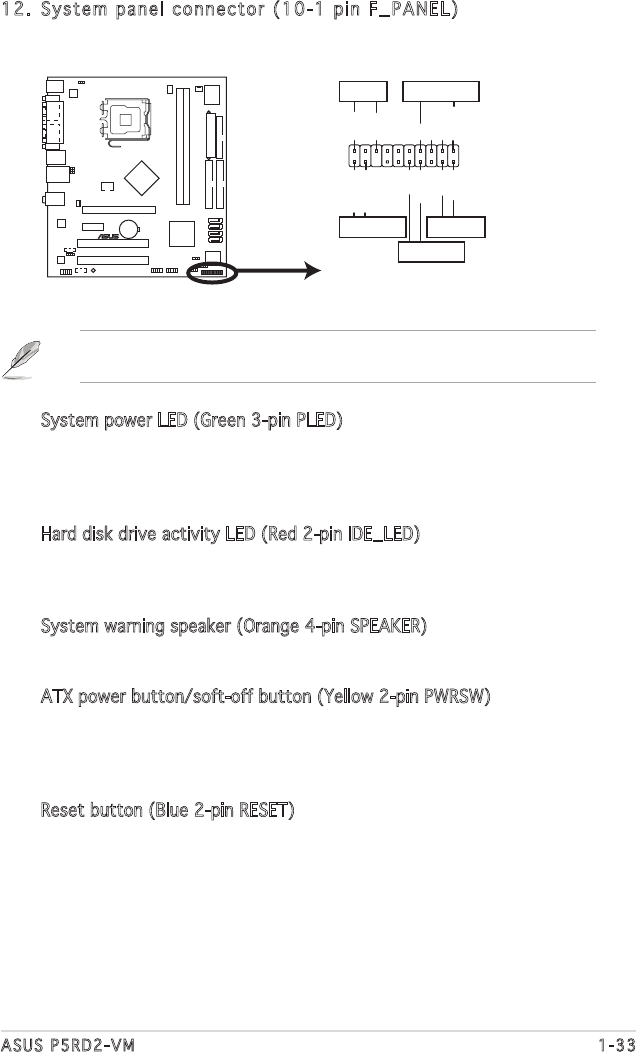 12. System panel connector (10-1 pin F_PANEL)

System power LED (Green 3-pin PLED)

Hard disk drive activity LED (Red 2-pin IDE_LED)

System warning speaker (Orange 4-pin SPEAKER)

ATX power button/soft-off button (Yellow 2-pin PWRSW)

Reset button (Blue 2-pin RESET)

ASUS P5RD2-VM

1-33