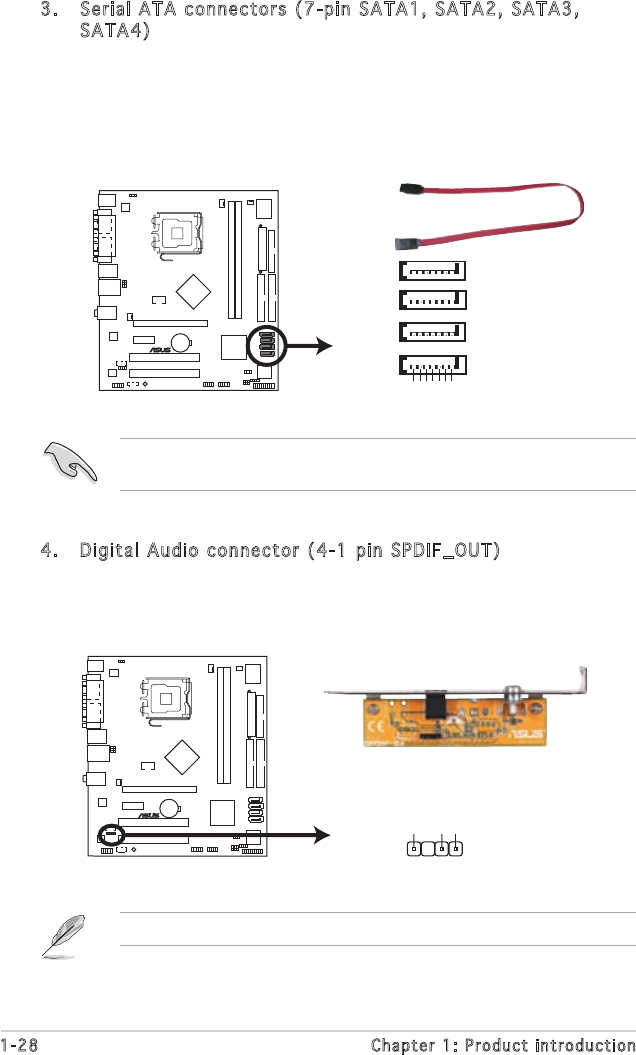 3. Serial ATA connectors (7-pin SATA1, SATA2, SATA3, SATA4)

4. Digital Audio connector (4-1 pin SPDIF_OUT)

1-28 Chapter 1: Product introduction