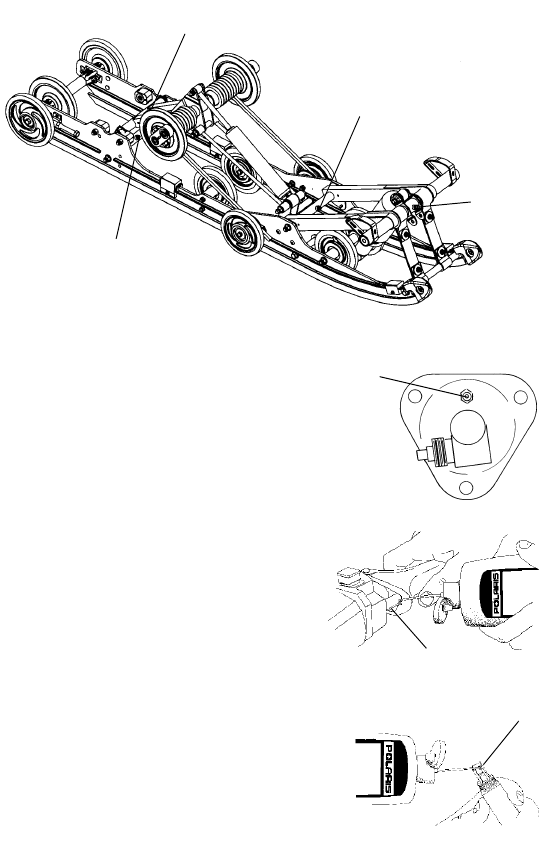 POLARIS

POLARIS