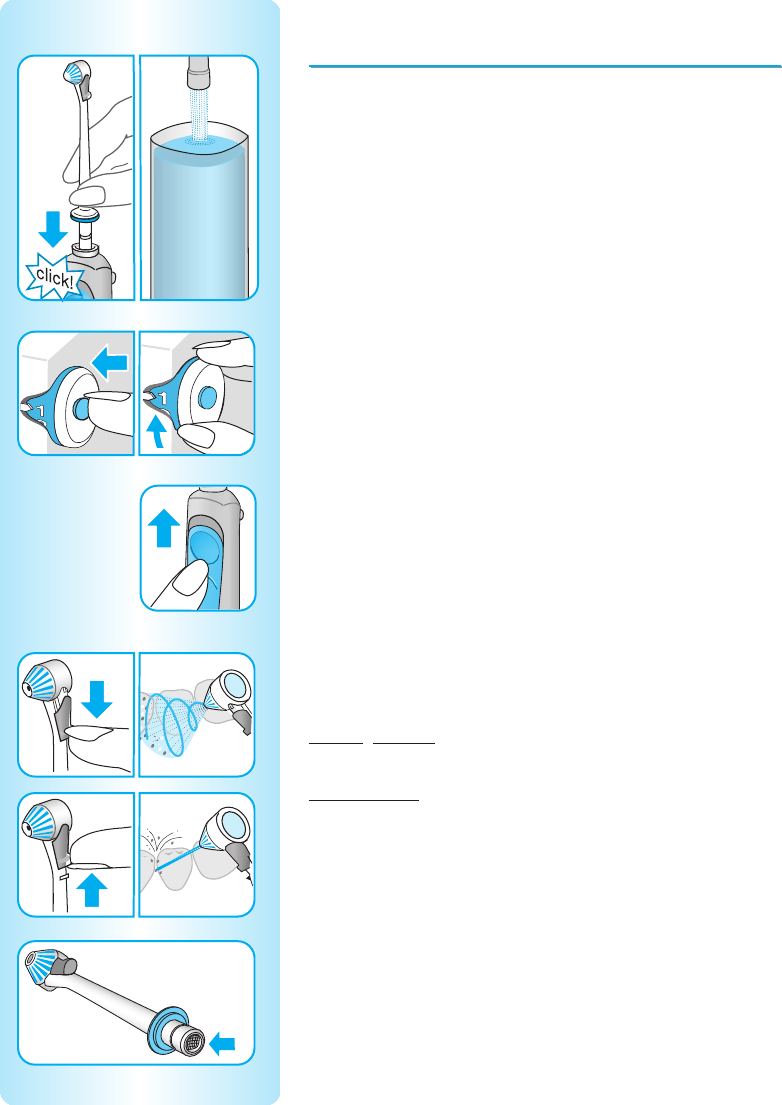 click!

1

1