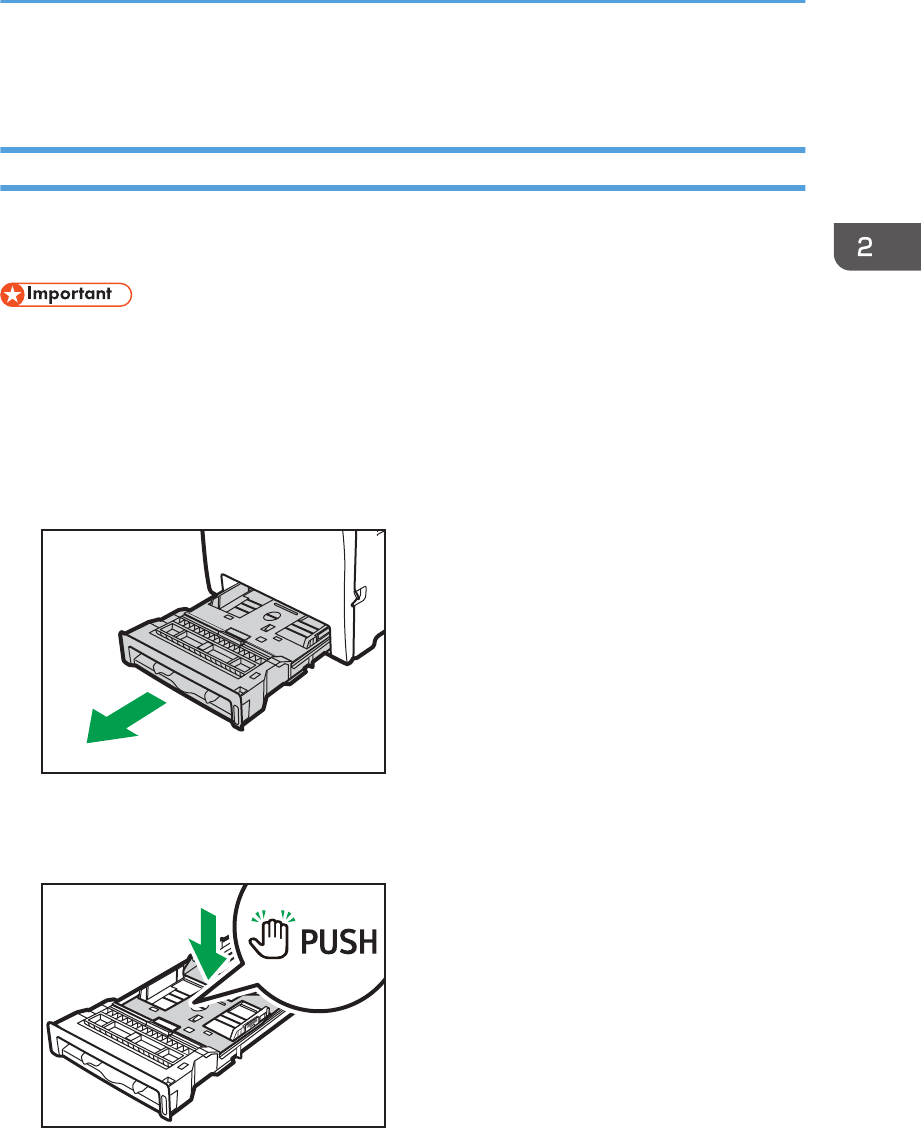 2

Important

PUSH