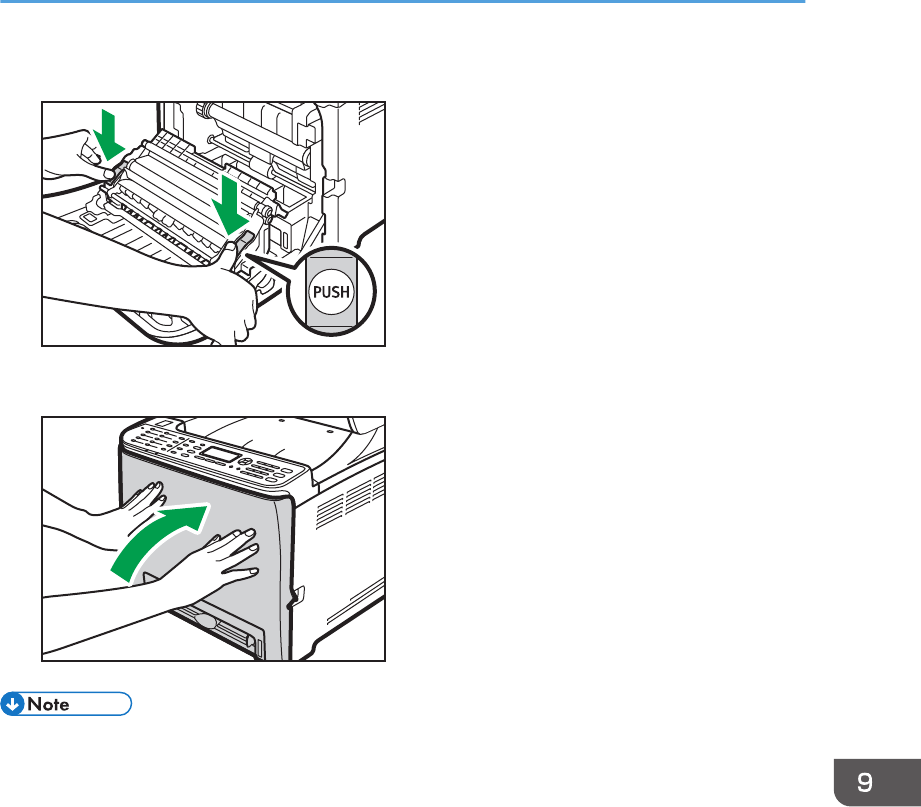 PUSH

Note

9