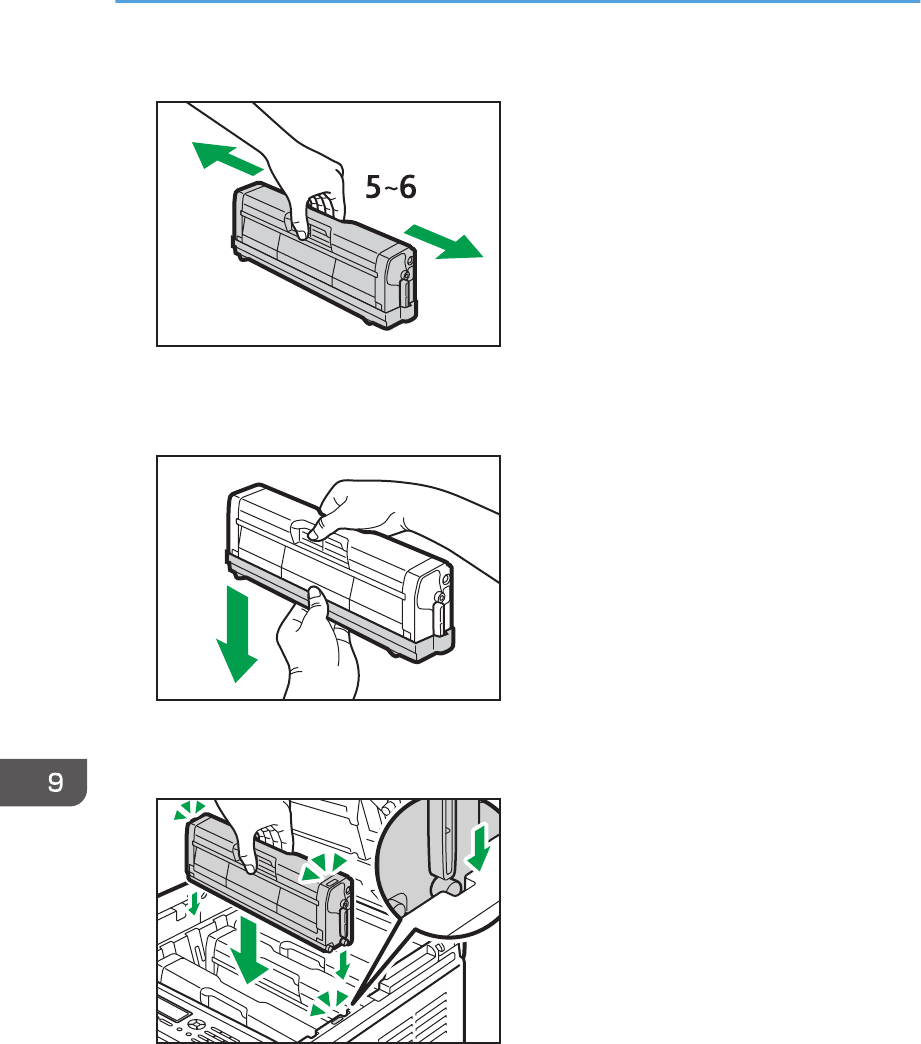 5~6

9