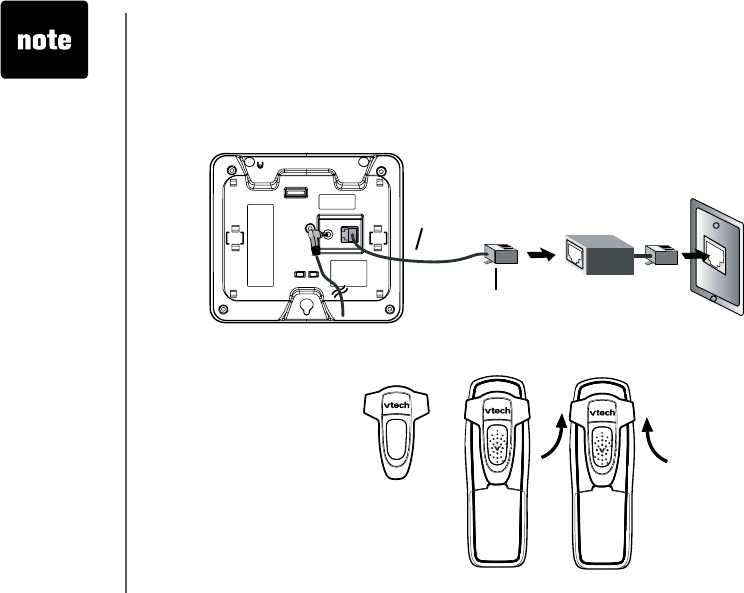 note

vtech

vtech

vtech