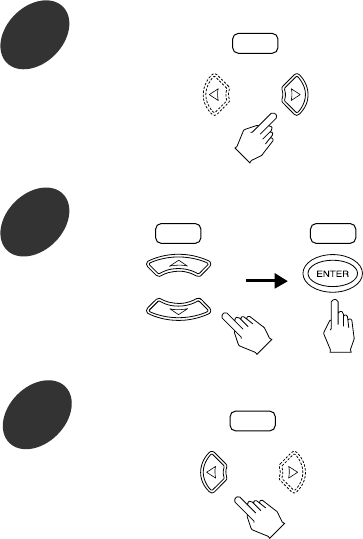 ENTER