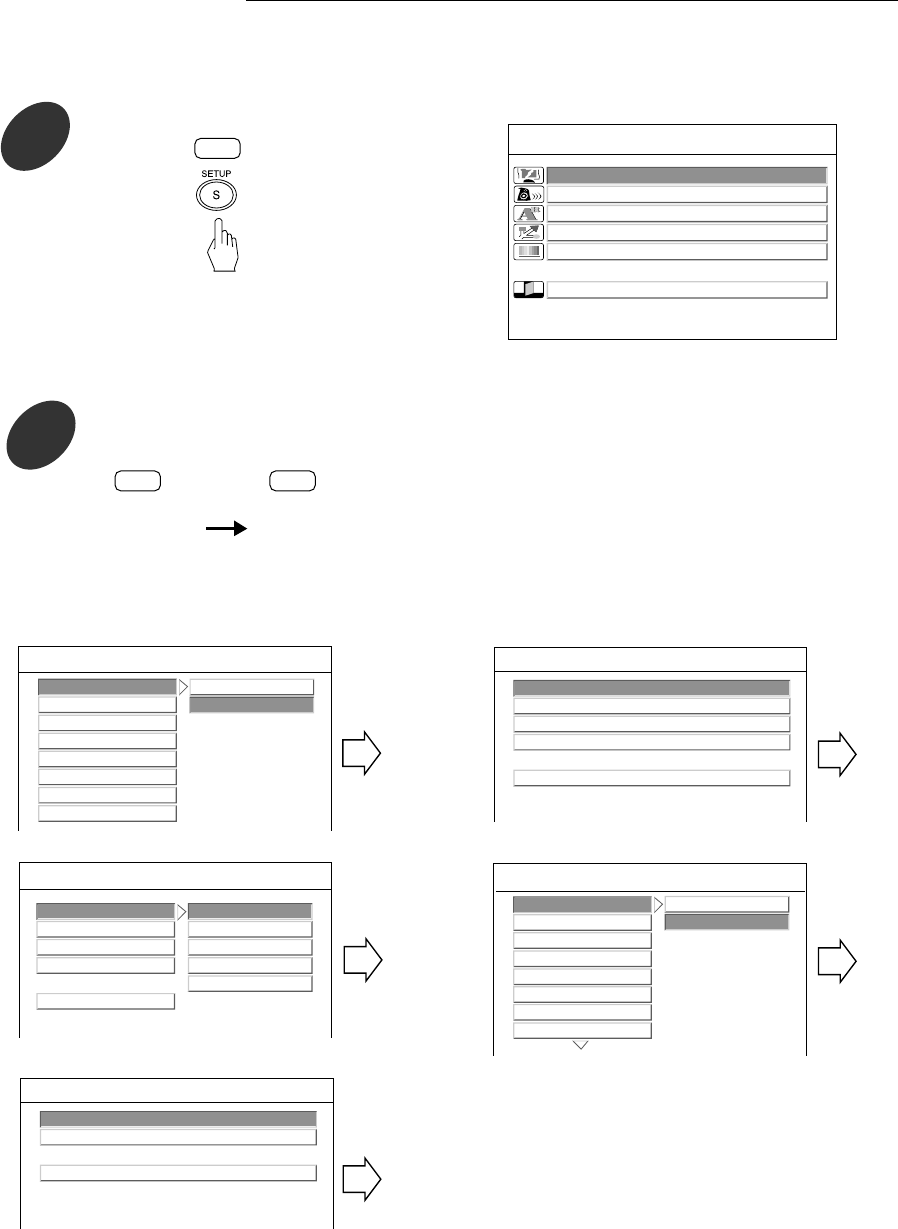 SETUP
S