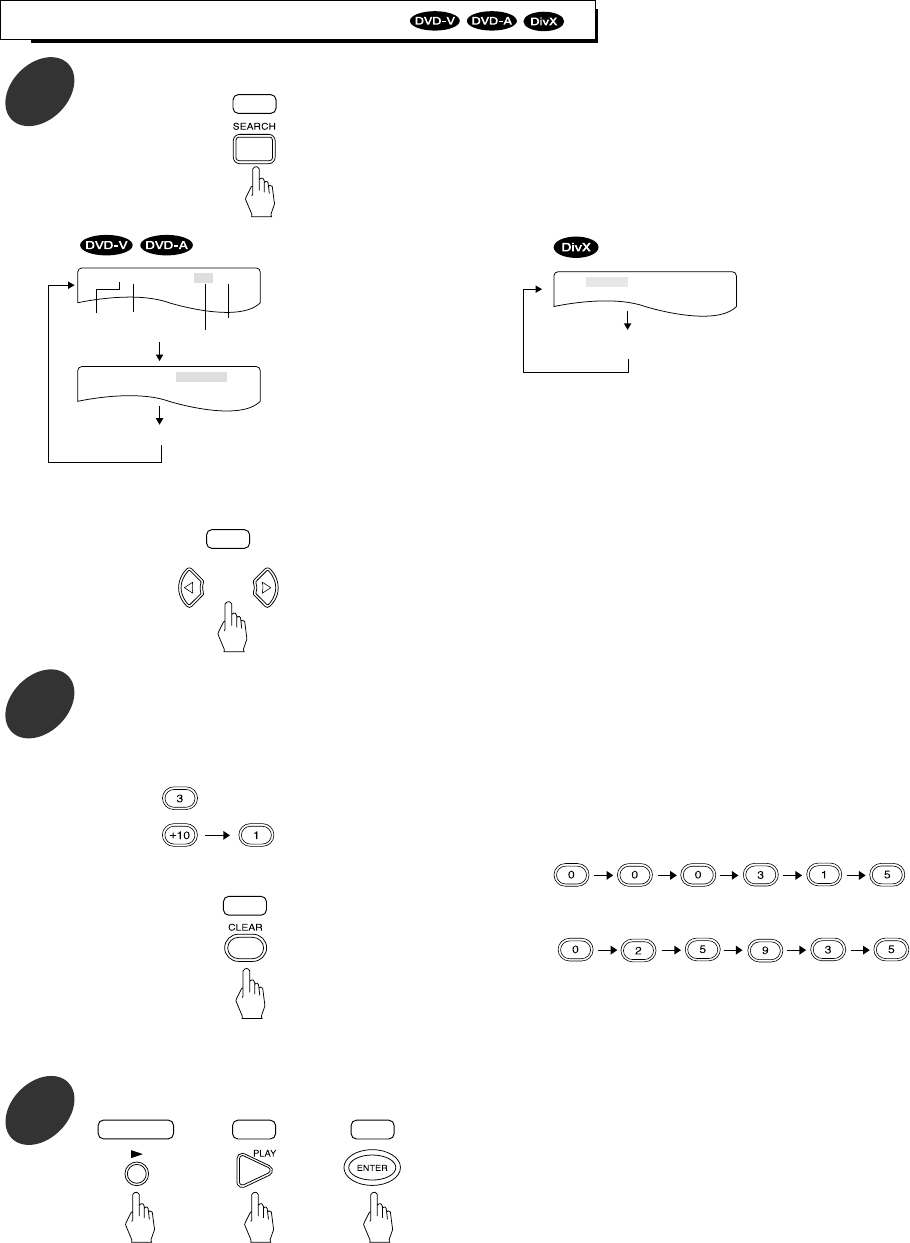 DVD-V DVD-A DivX

SEARCH

DVD-V DVD-A

DivX

3

+10 1

0 0 0 3 1 5

CLEAR

0 2 5 9 3 5

PLAY

ENTER