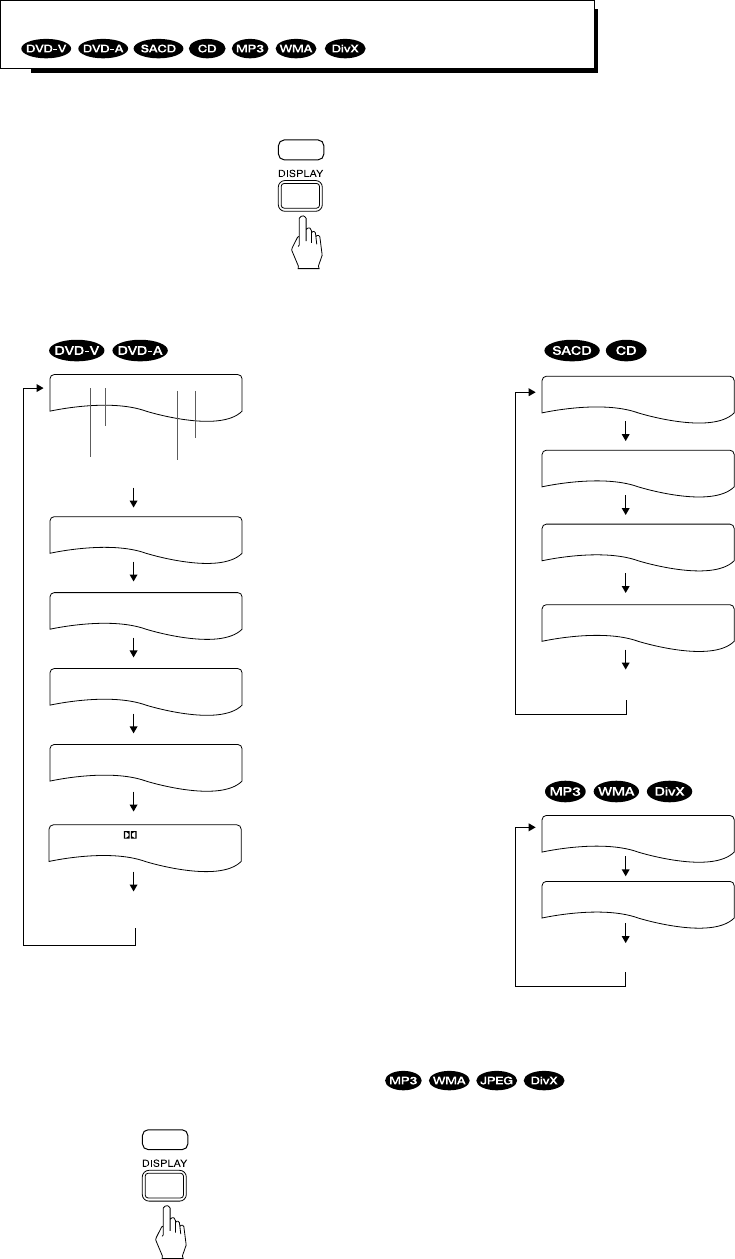 DVD-V DVD-A SACD CD MP3 WMA DivX

DISPLAY

DVD-V DVD-A

SACD CD

MP3 WMA DivX

MP3 WMA JPEG DivX

DISPLAY