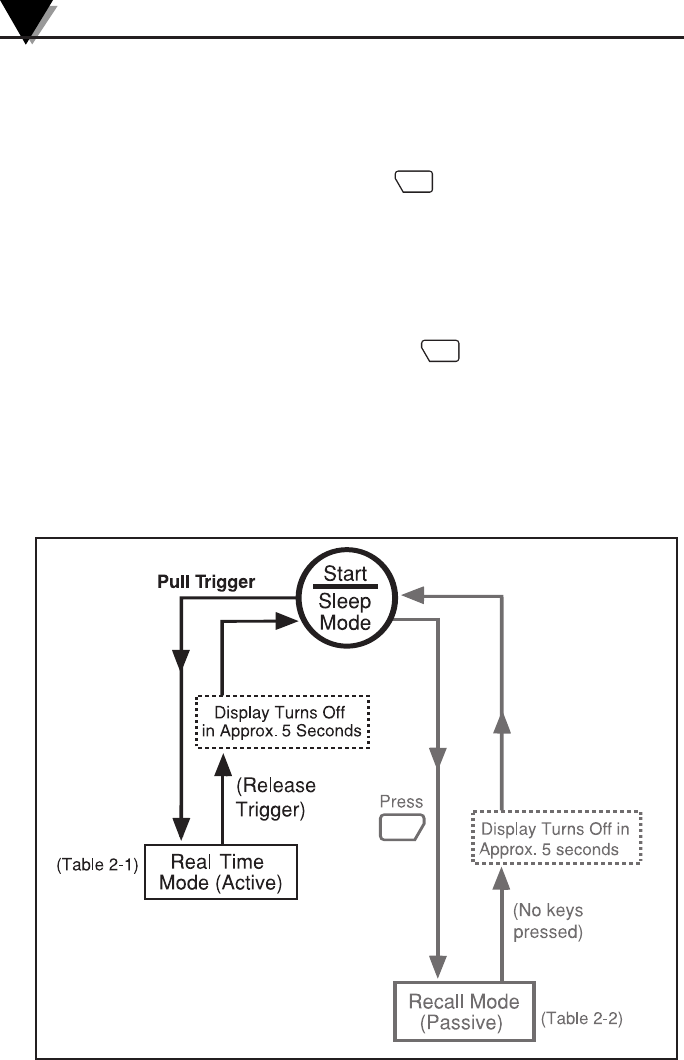 Pull Trigger

Start

Sleep Mode

Display Turns Off in Approx. 5 Seconds

(Release Trigger)

(Table 2-1)

Real Time Mode (Active)

Press

Display Turns Off in Approx. 5 seconds

(No keys pressed)

Recall Mode (Passive)

(Table 2-2)