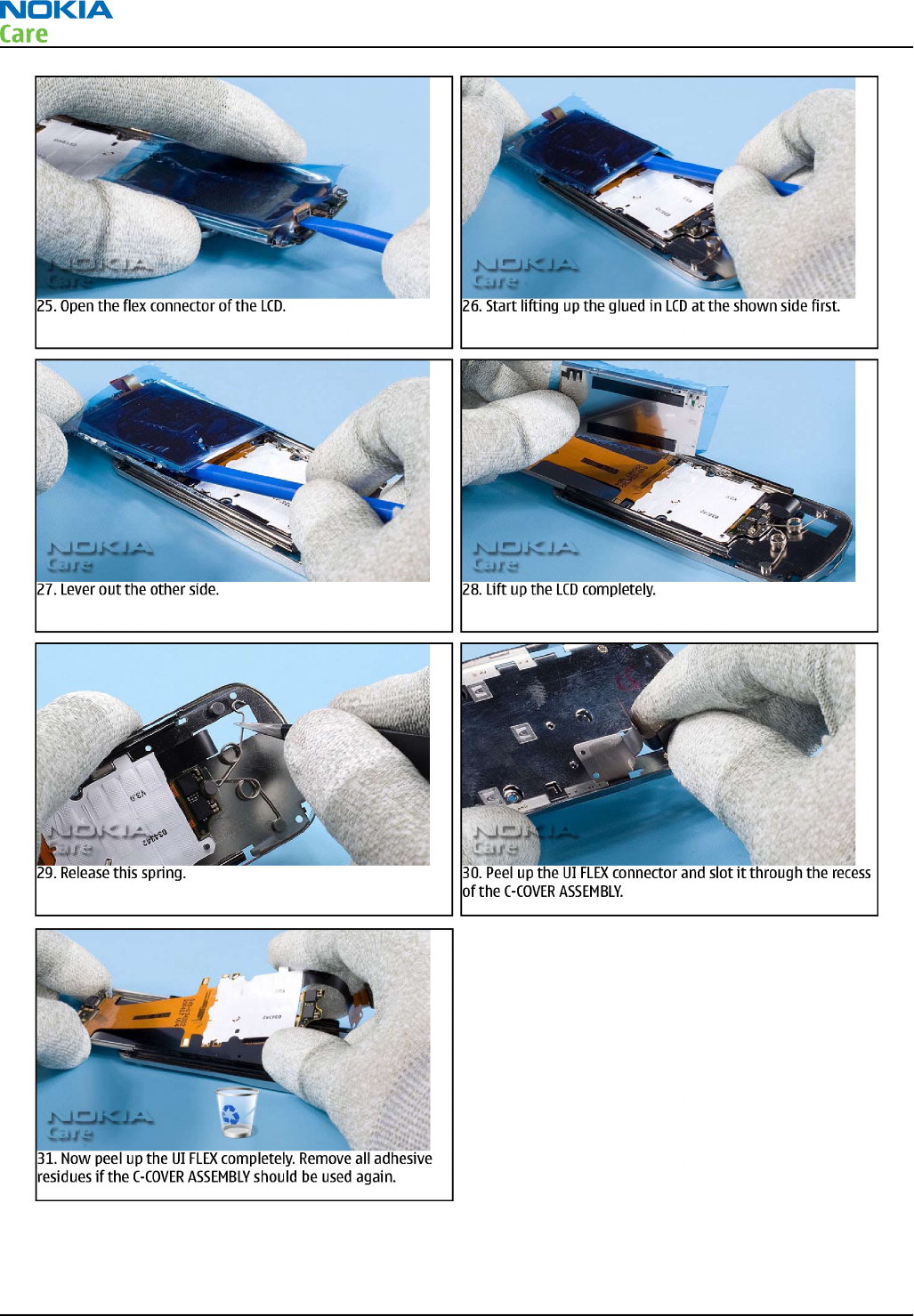 NOKIA
Care

NOKIA
Care
25. Open the flex connector of the LCD.

NOKIA
Care
26. Start lifting up the glued in LCD at the shown side first.

NOKIA
Care
27. Lever out the other side.

NOKIA
Care
28. Lift up the LCD completely.

NOKIA
Care
29. Release this spring.

NOKIA
Care
30. Peel up the UI FLEX connector and slot it through the recess of the C-COVER ASSEMBLY.

NOKIA
Care
31. Now peel up the UI FLEX completely. Remove all adhesive residues if the C-COVER ASSEMBLY should be used again.