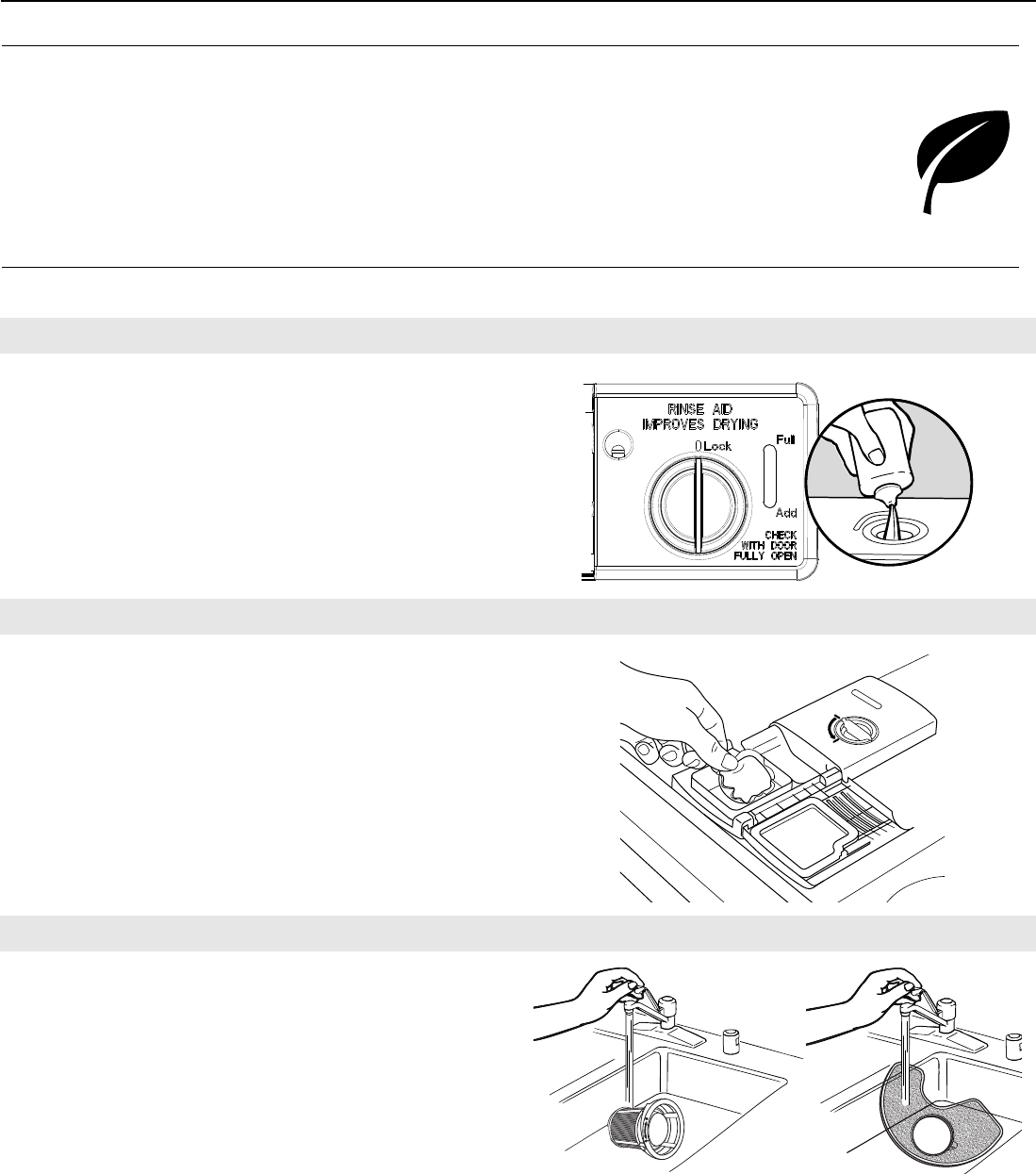 RINSE AID
IMPROVES DRYING
0 Lock
Full
Add
CHECK
WITH DOOR
FULLY OPEN