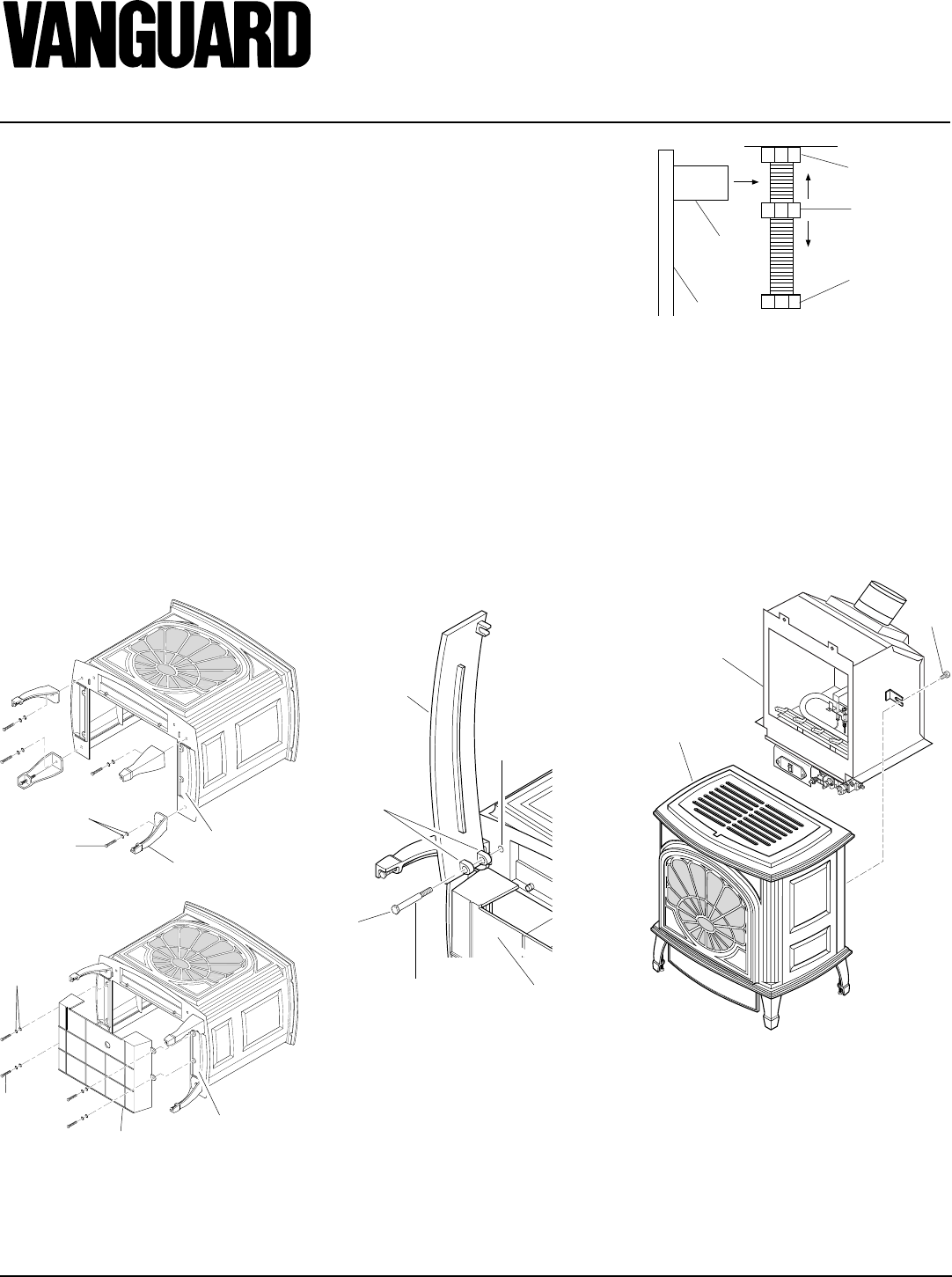 VANGUARD