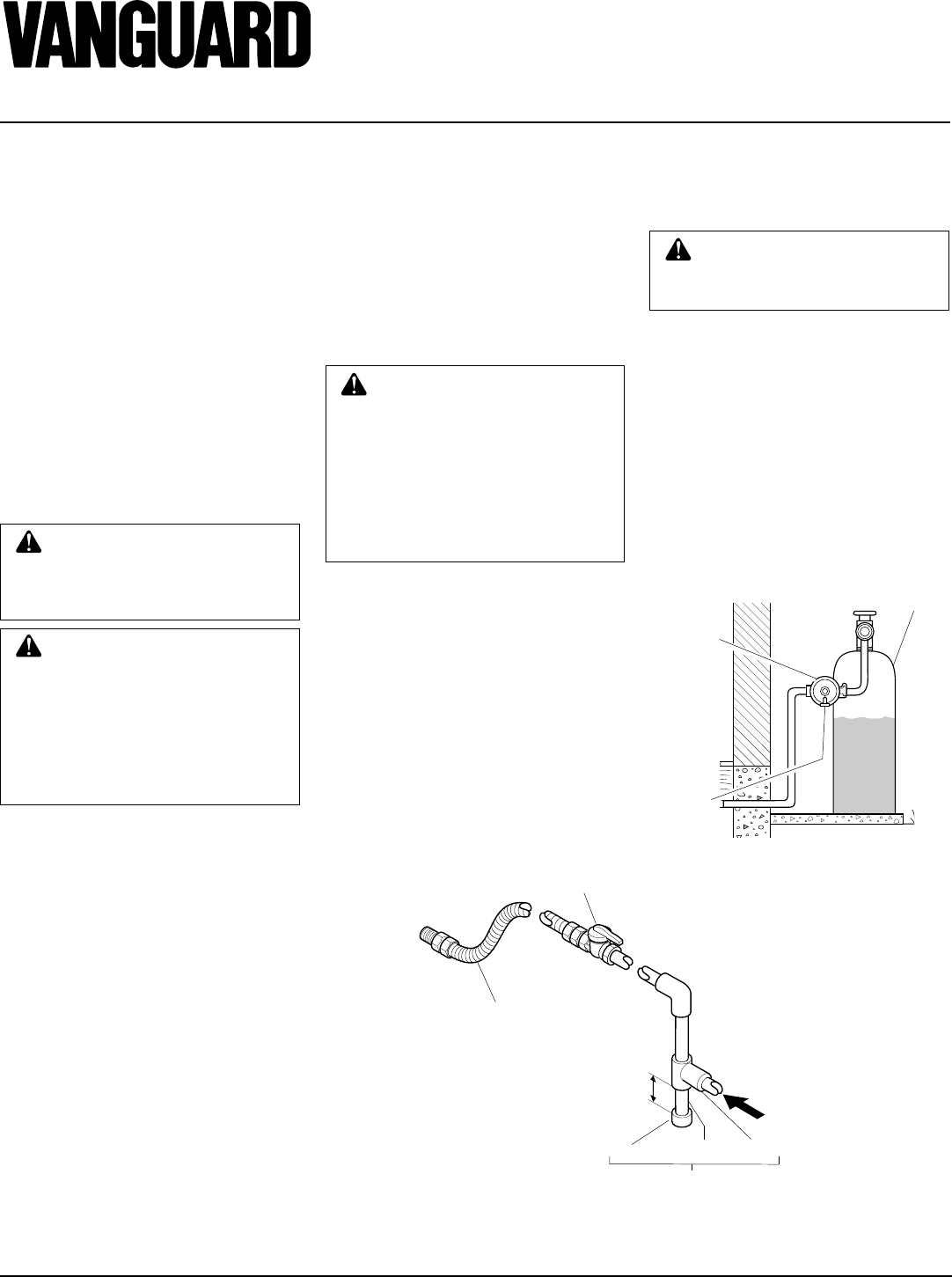 VANGUARD