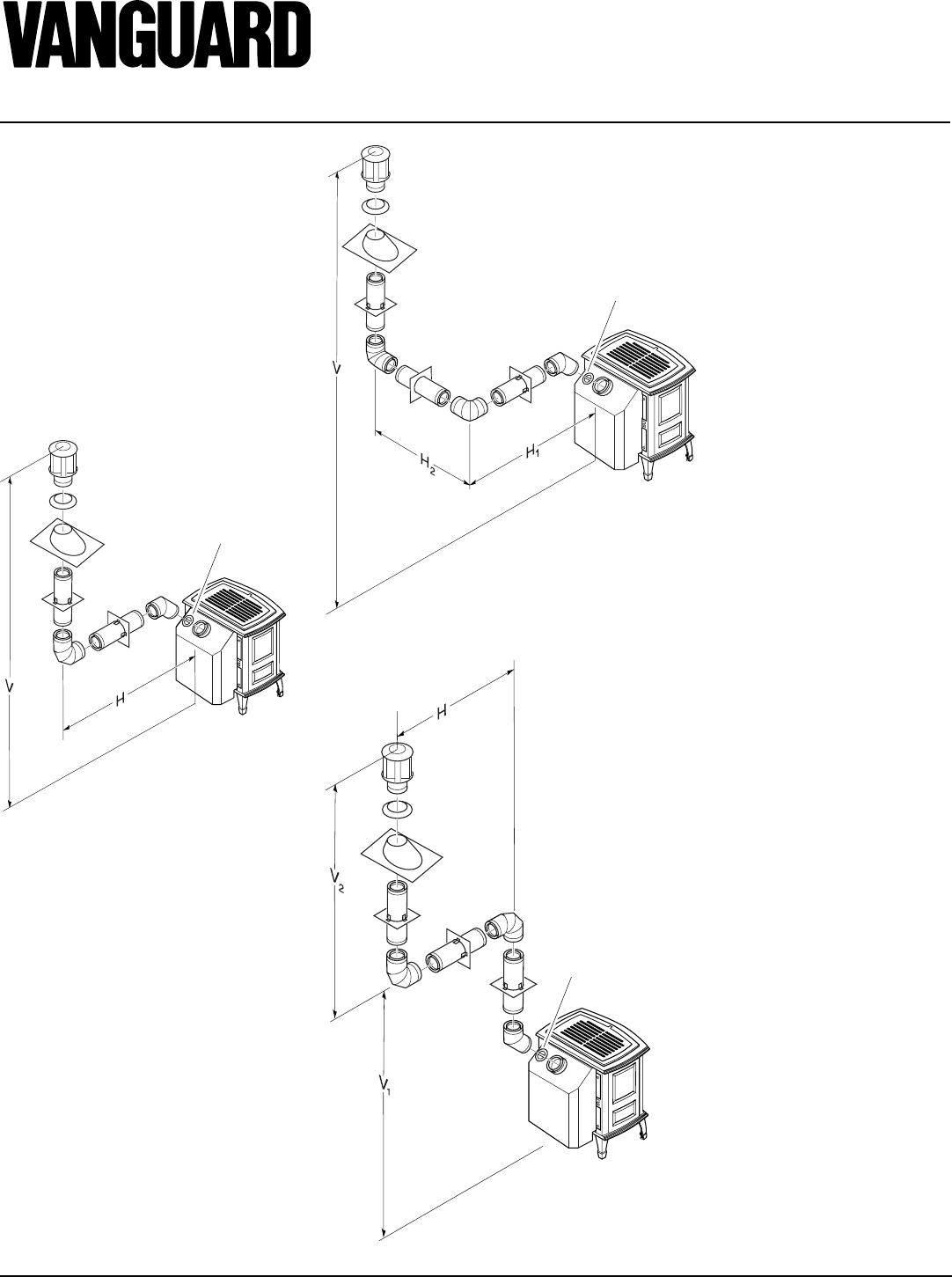 VANGUARD

V

$H_2$

$H_1$

V

H

H

$V_2$

$V_1$