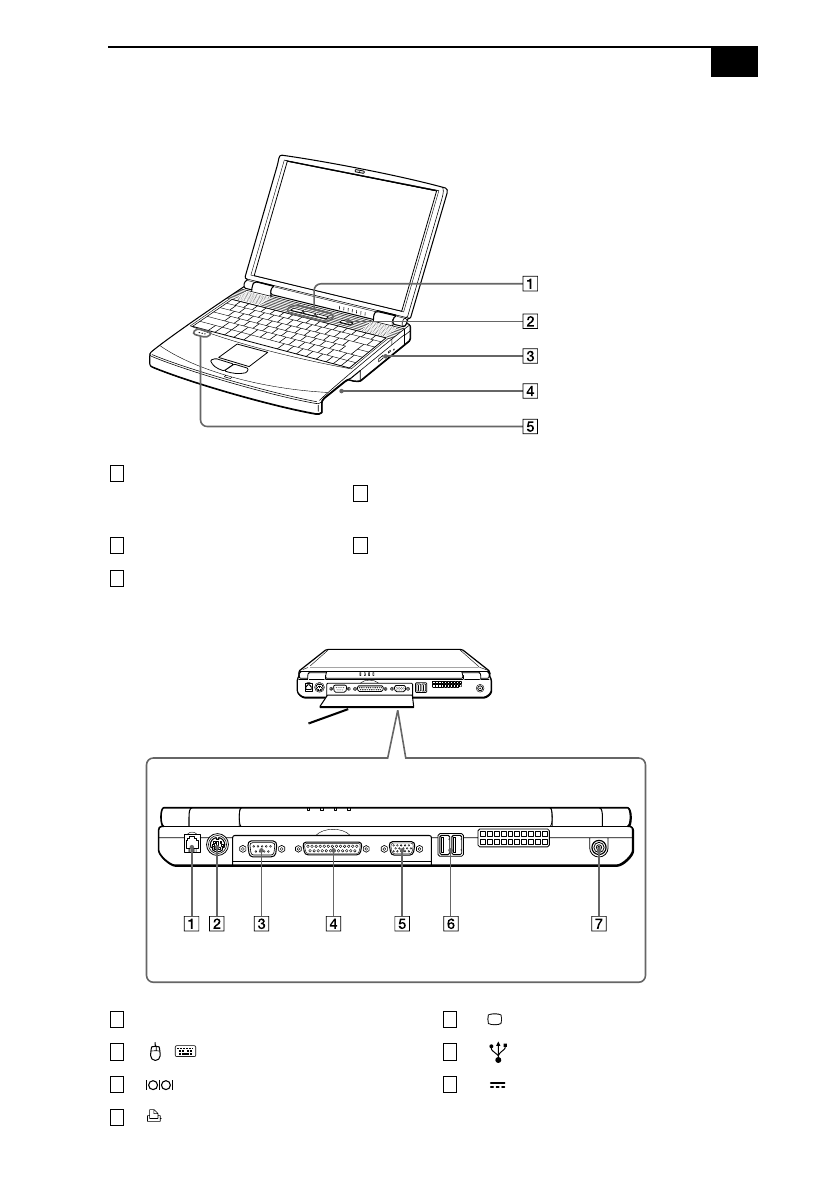 1

2

3

4

5

1

2

3

4

5

6

7