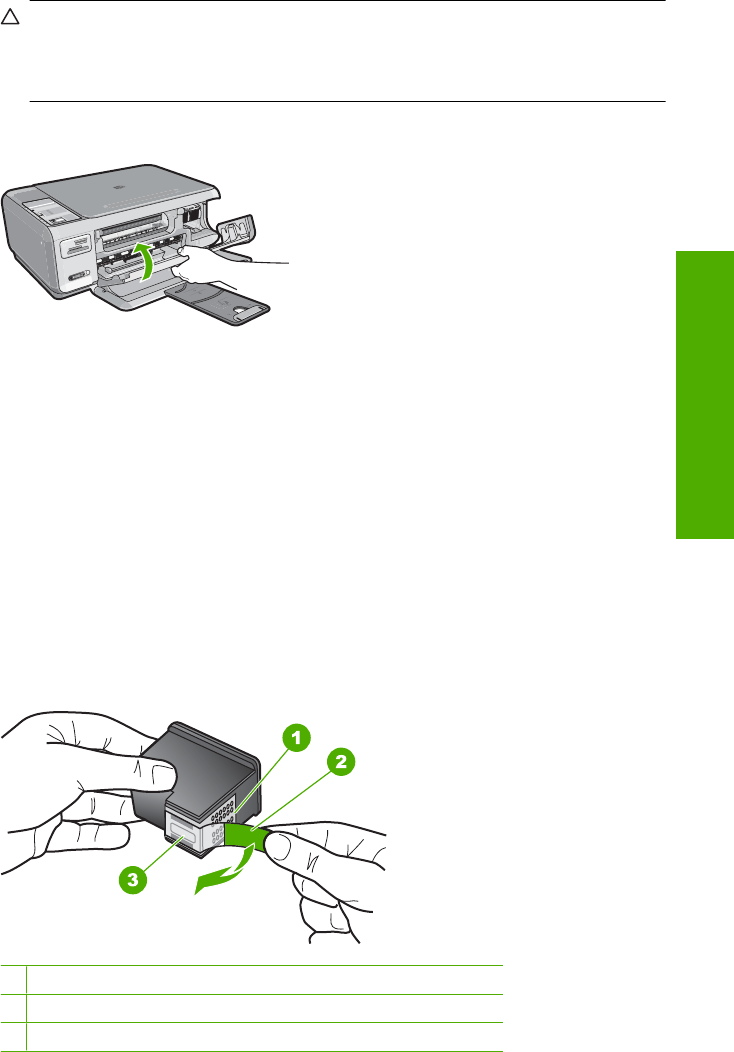 1

2

3