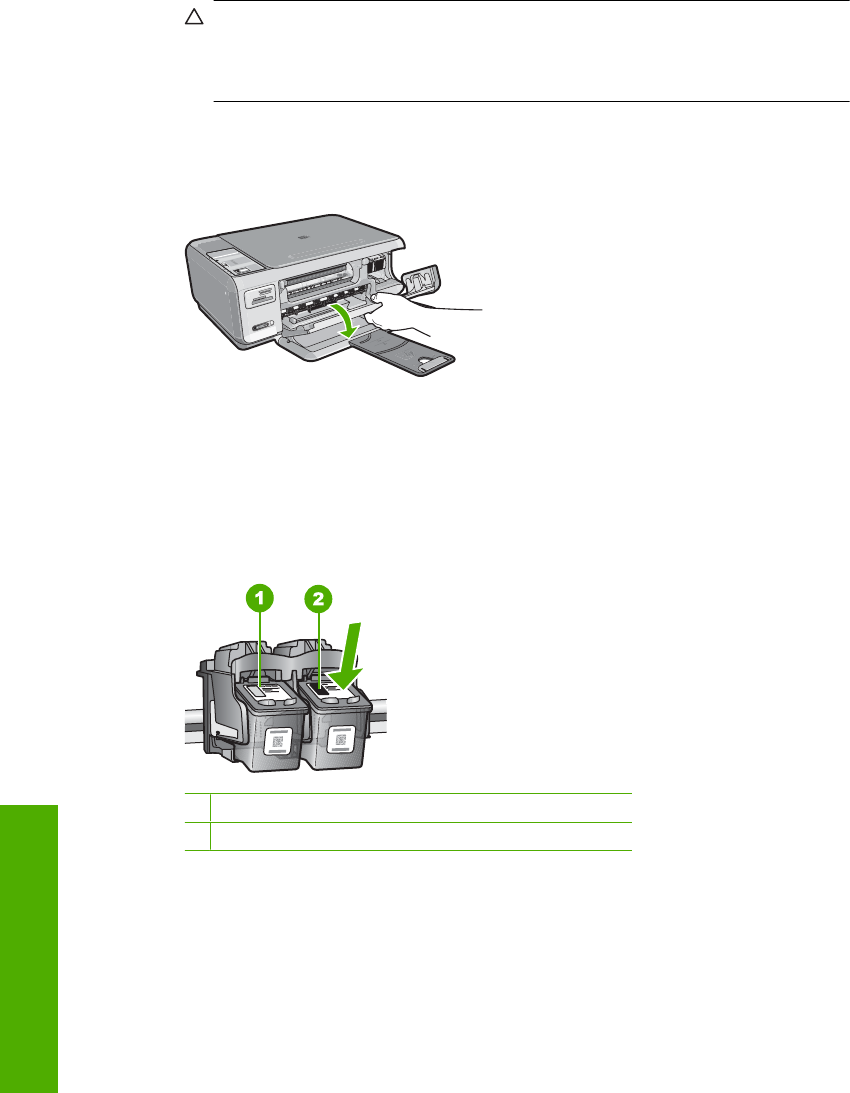 1
2