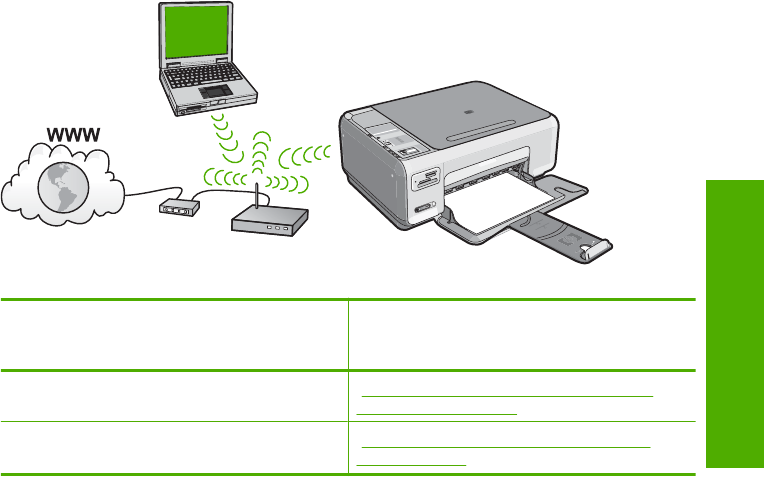 WWW