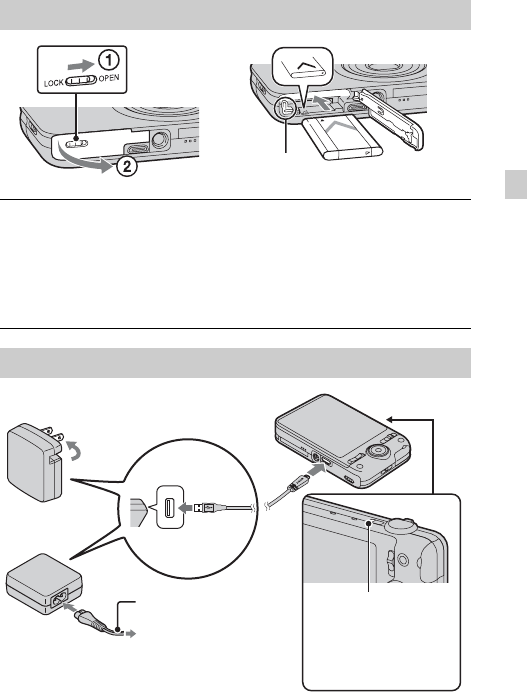 1
LOCK OPEN
2