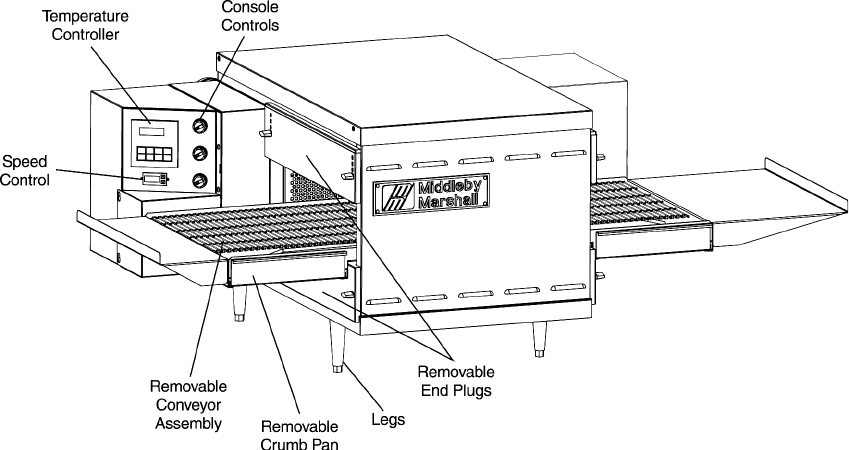 Temperature Controller

Console Controls

Speed Control

Middleby Marshall

Removable Conveyor Assembly

Removable Crumb Pan

Legs

Removable End Plugs