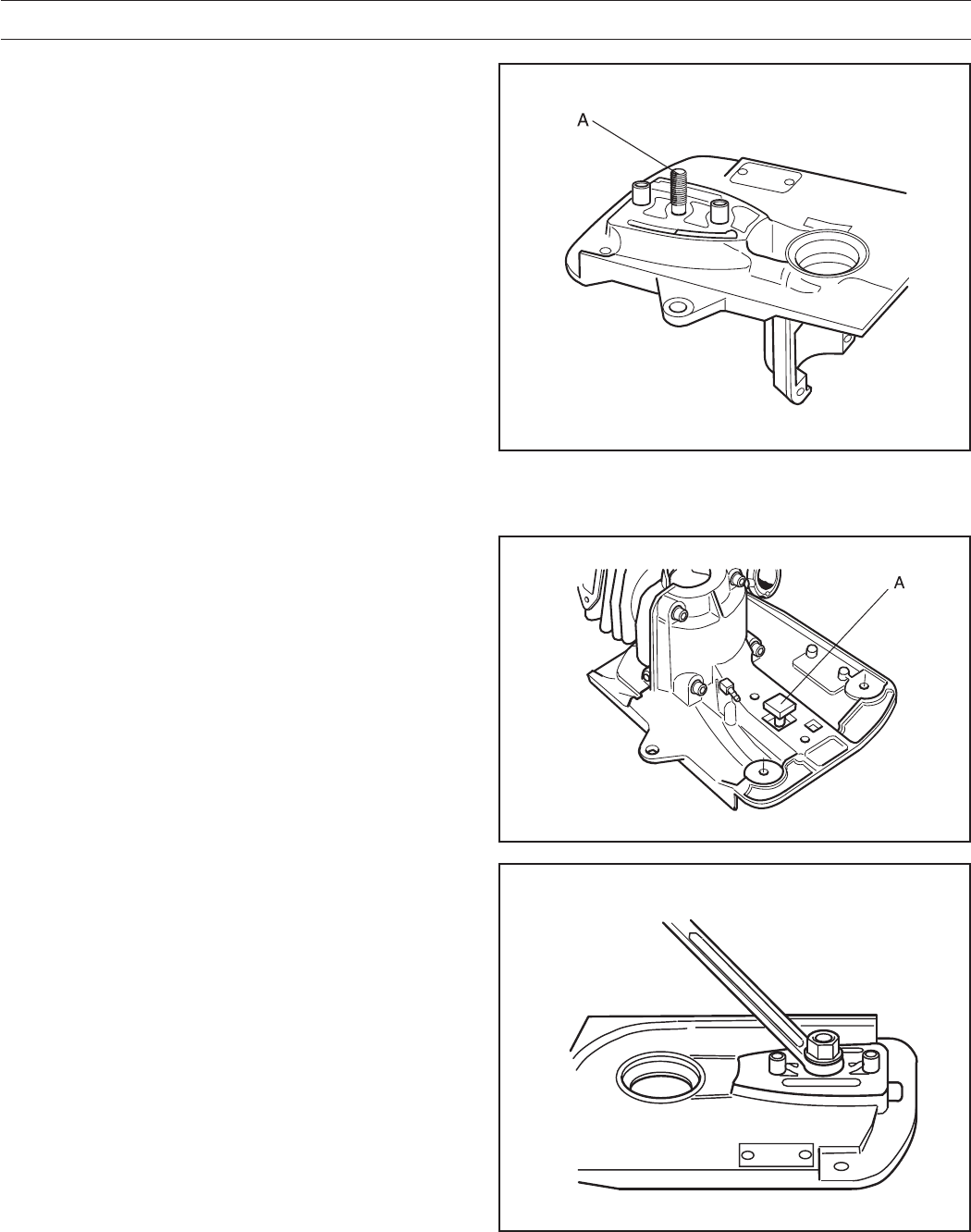 A

A