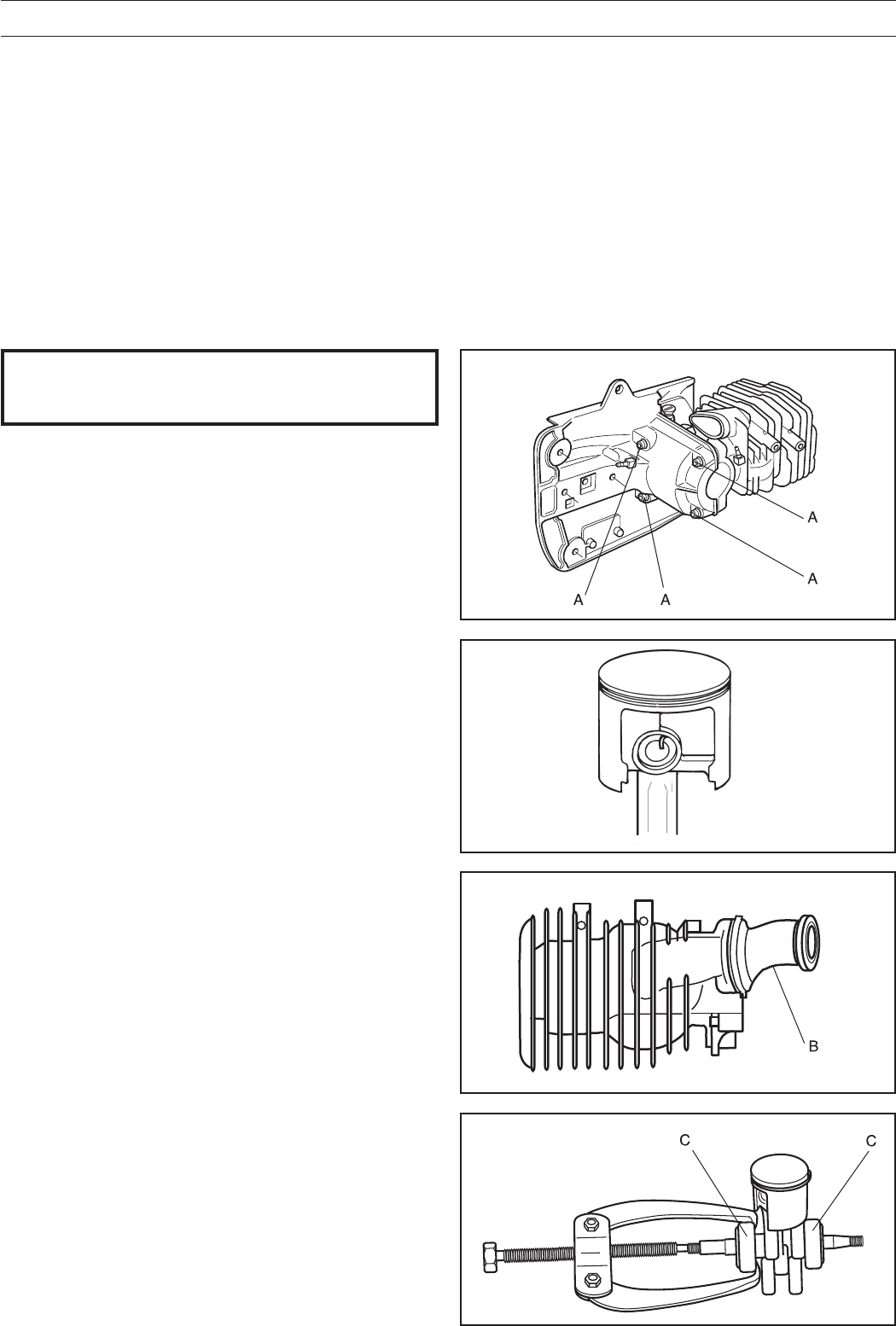 A

A

A A

B

C C