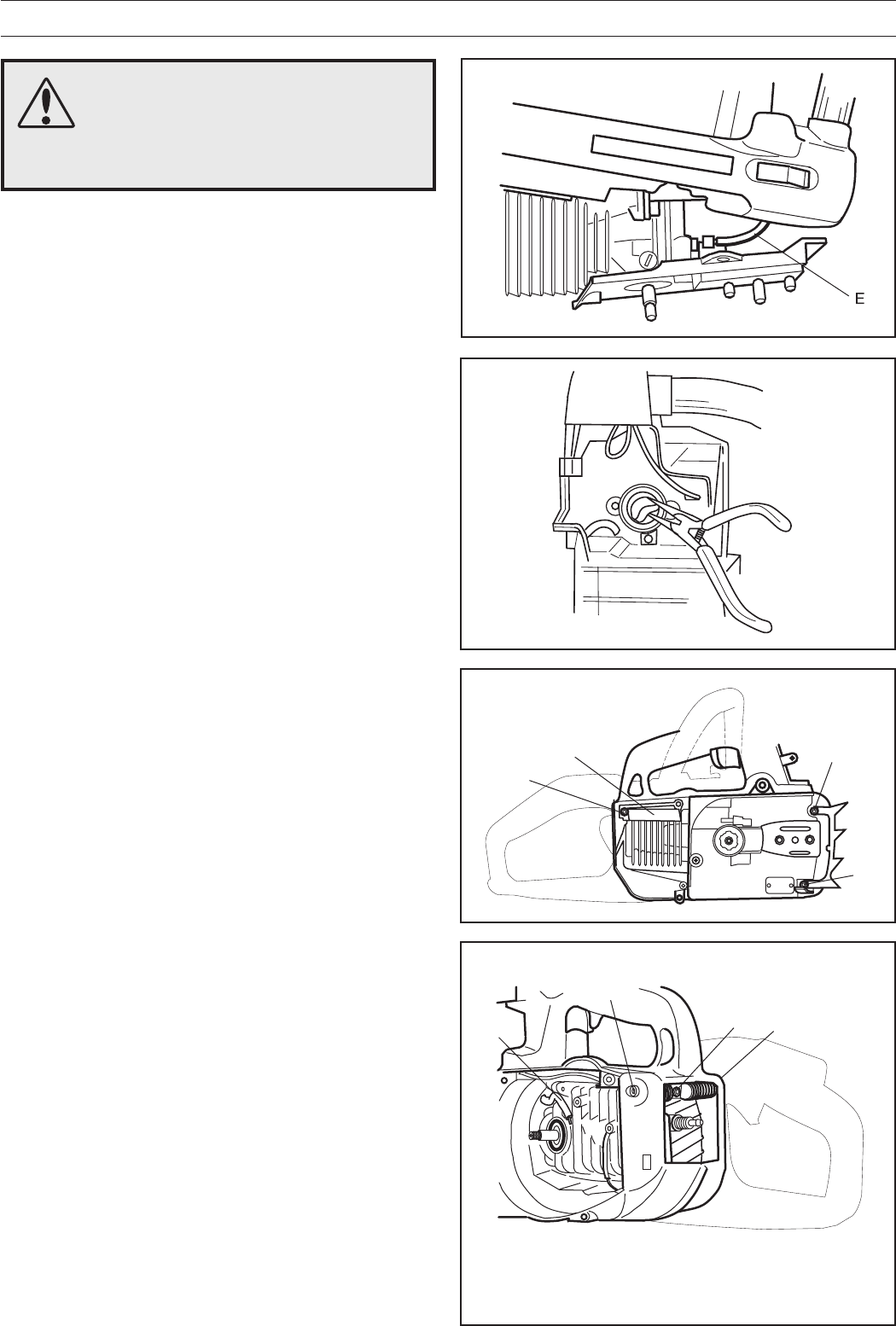 E