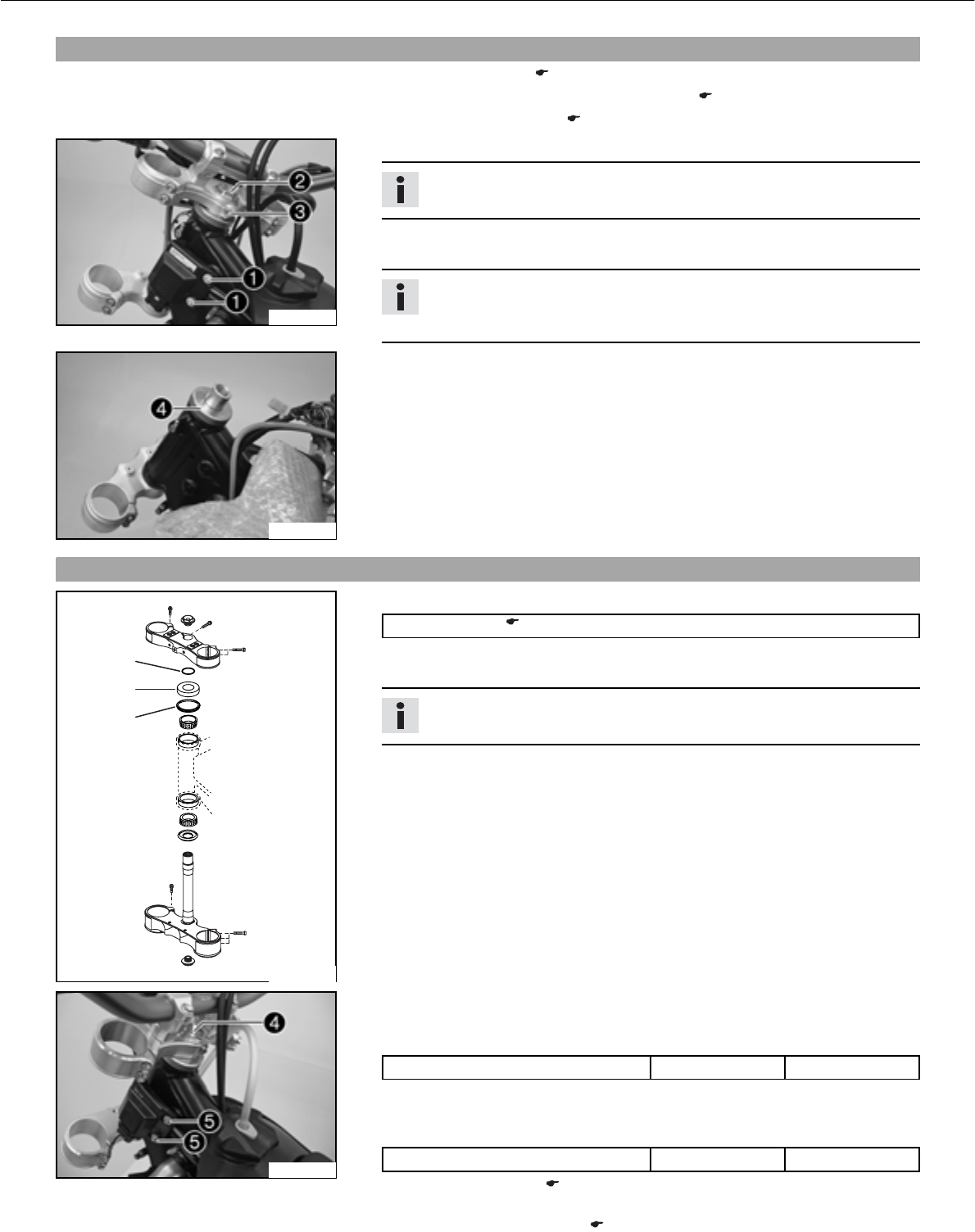 2

3

1

1

4

4

5

5