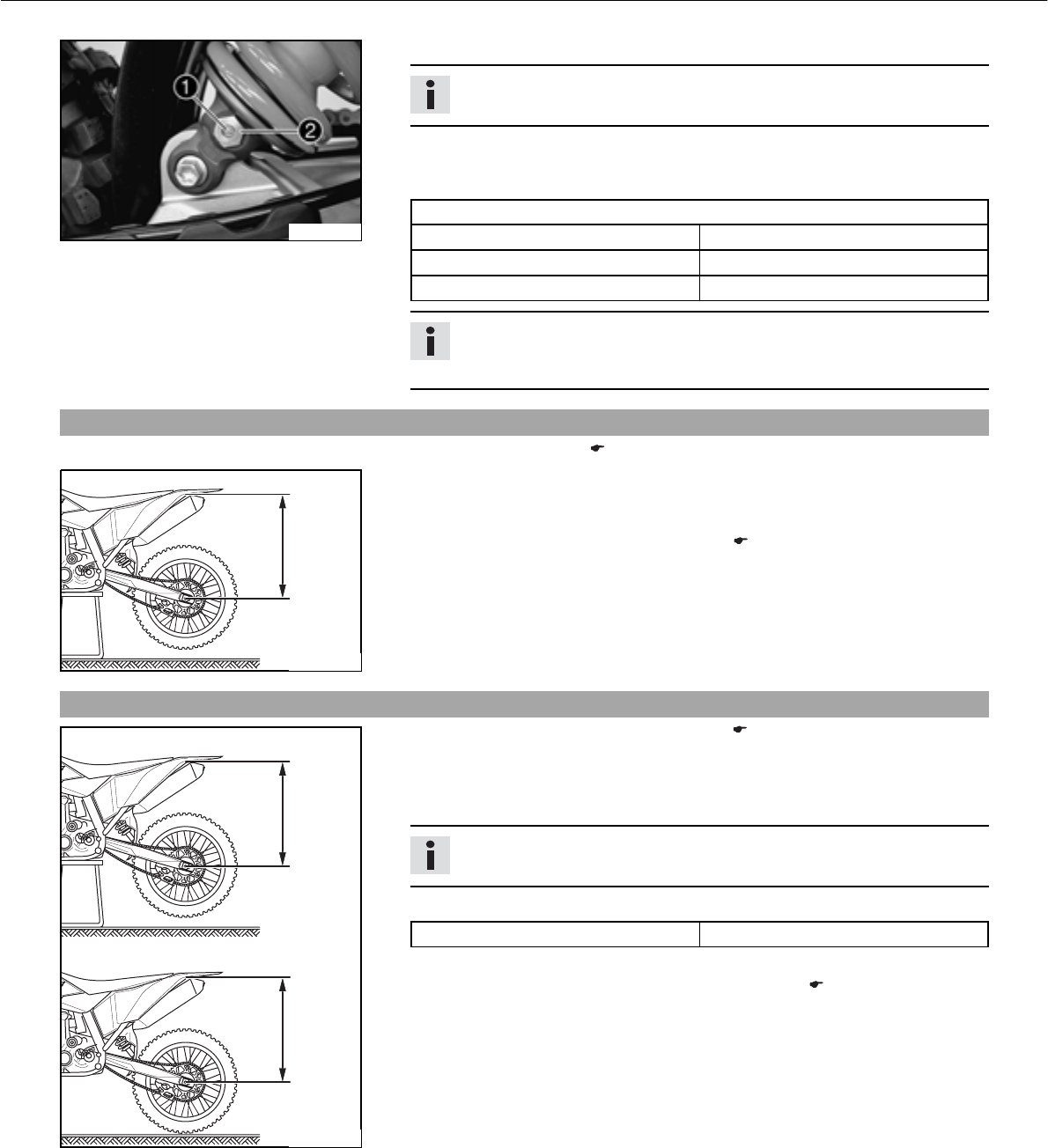 ①

②