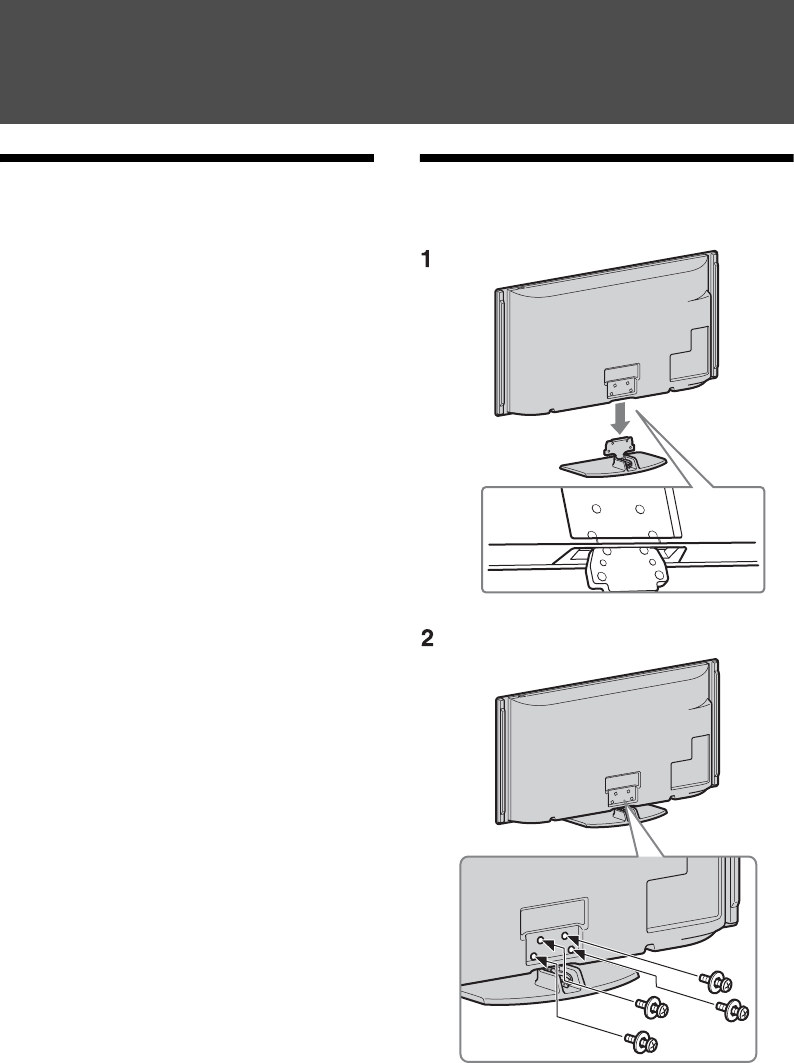 1

2