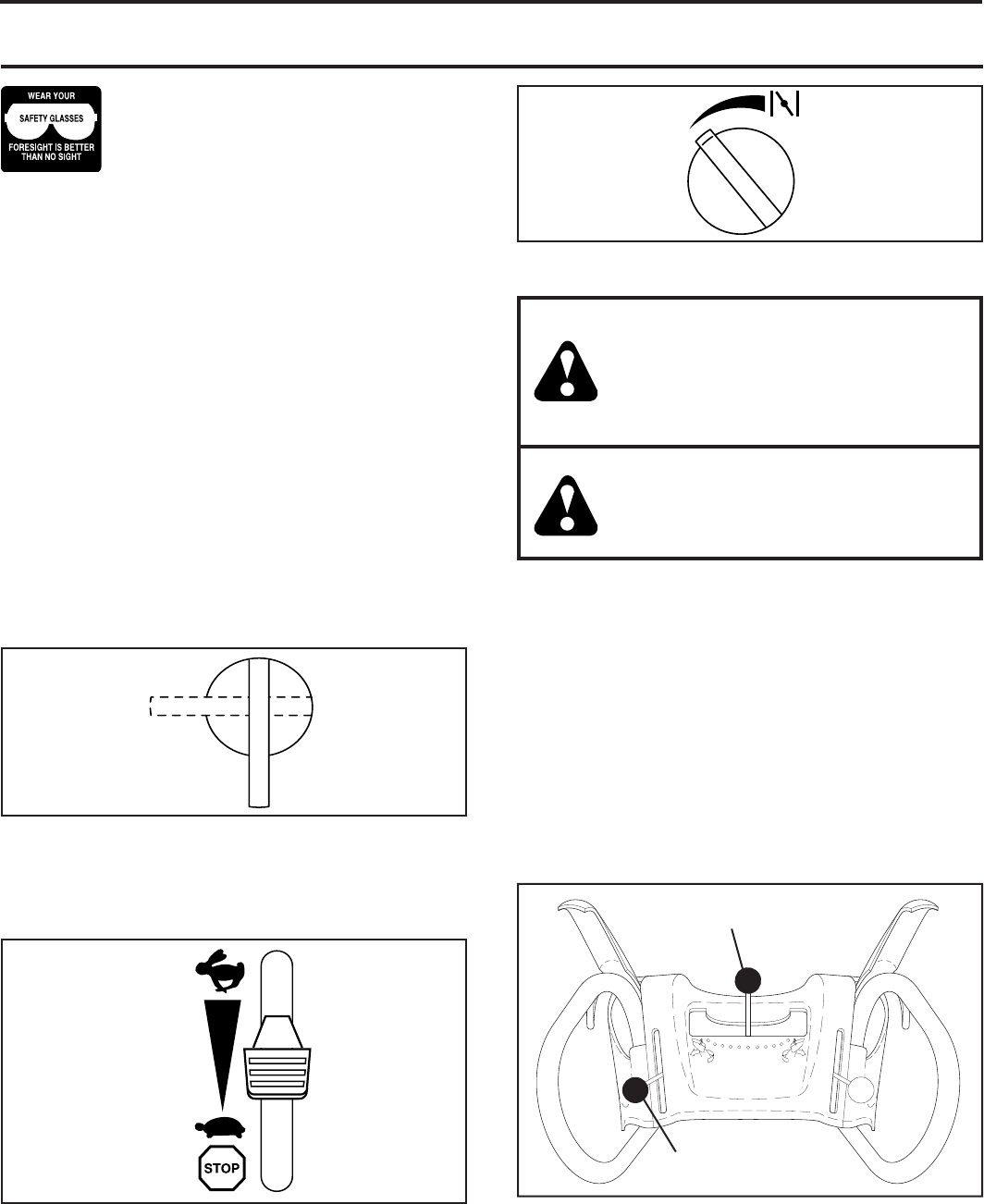 WEAR YOUR
SAFETY GLASSES
FORESIGHT IS BETTER THAN NO SIGHT

STOP