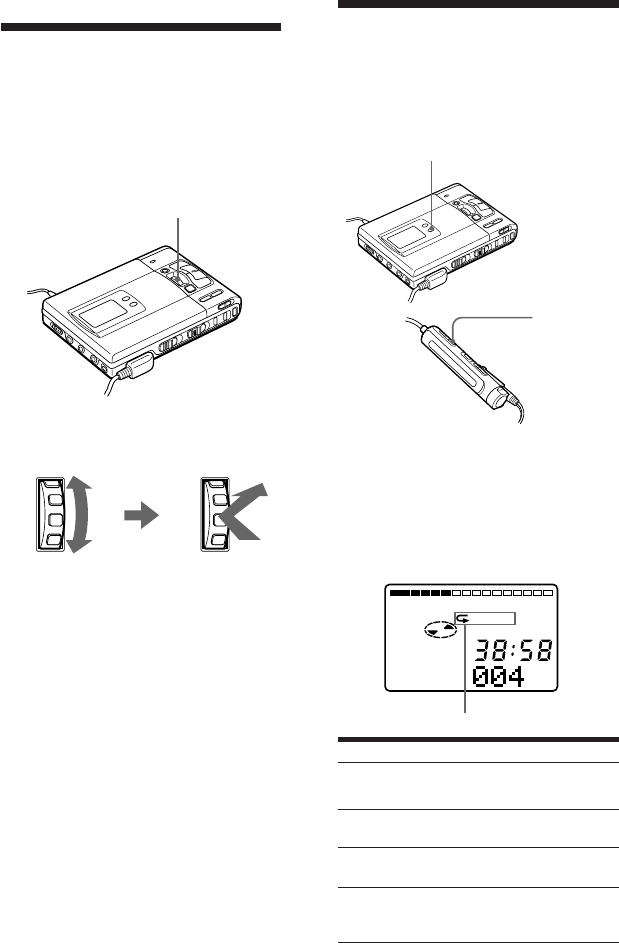 38:58
004