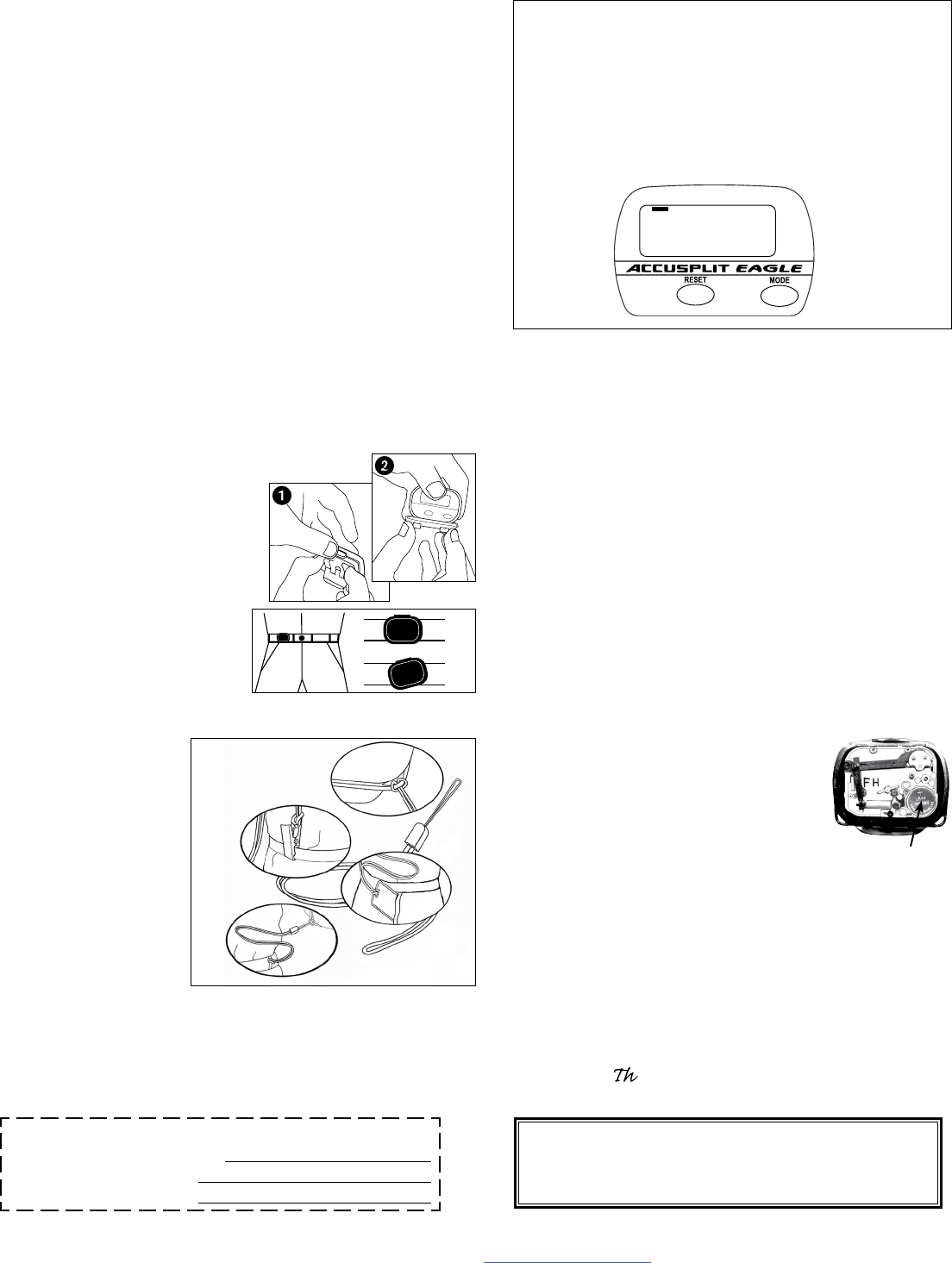 ACCUSPLIT EAGLE

RESET

MODE

1

2

FH

Th