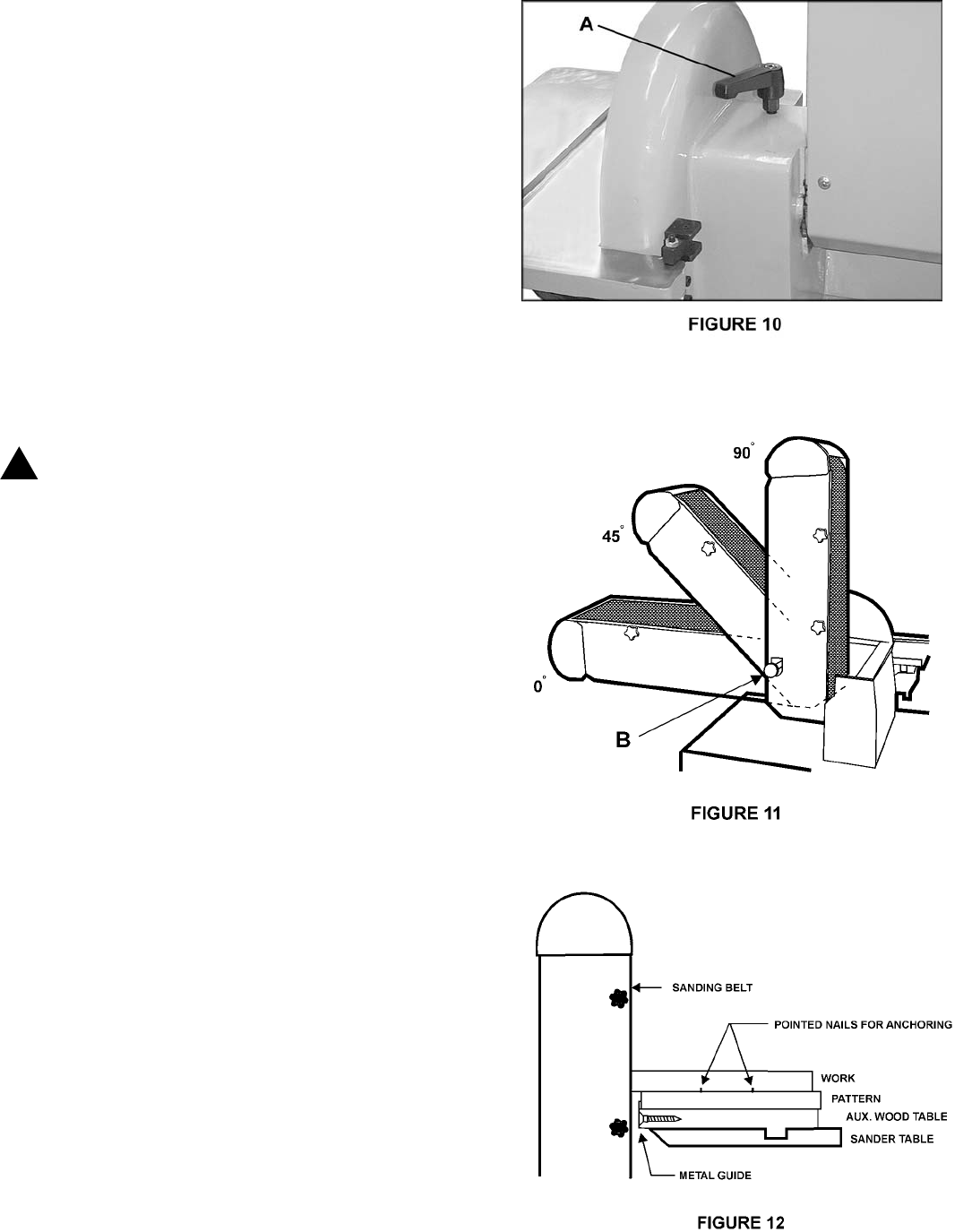 A

FIGURE 10

90°

45°

0°

B

FIGURE 11

SANDING BELT

POINTED NAILS FOR ANCHORING

WORK

PATTERN

AUX. WOOD TABLE

SANDER TABLE

METAL GUIDE

FIGURE 12