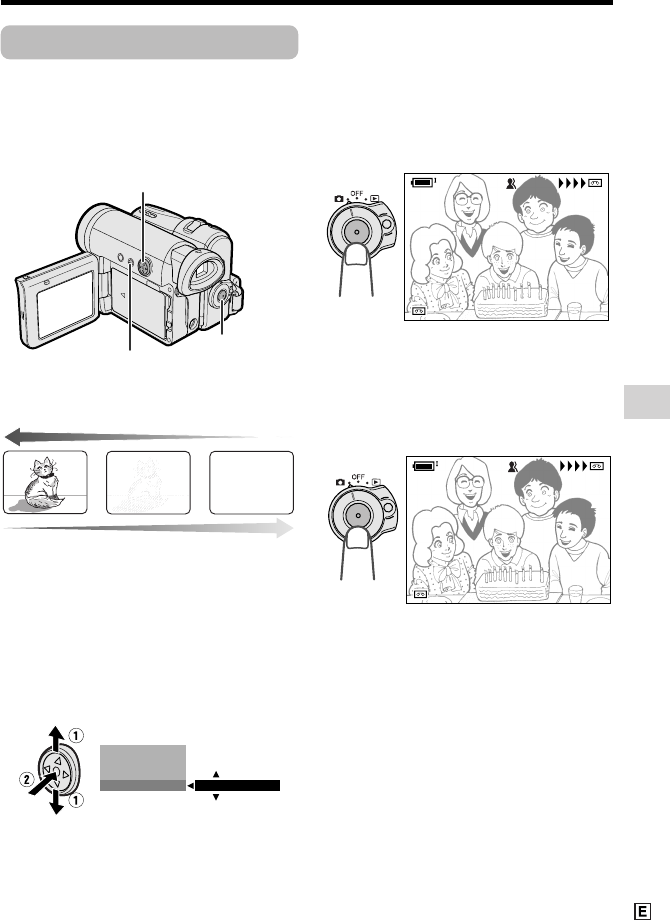 OFF

OFF

①
②
①

E