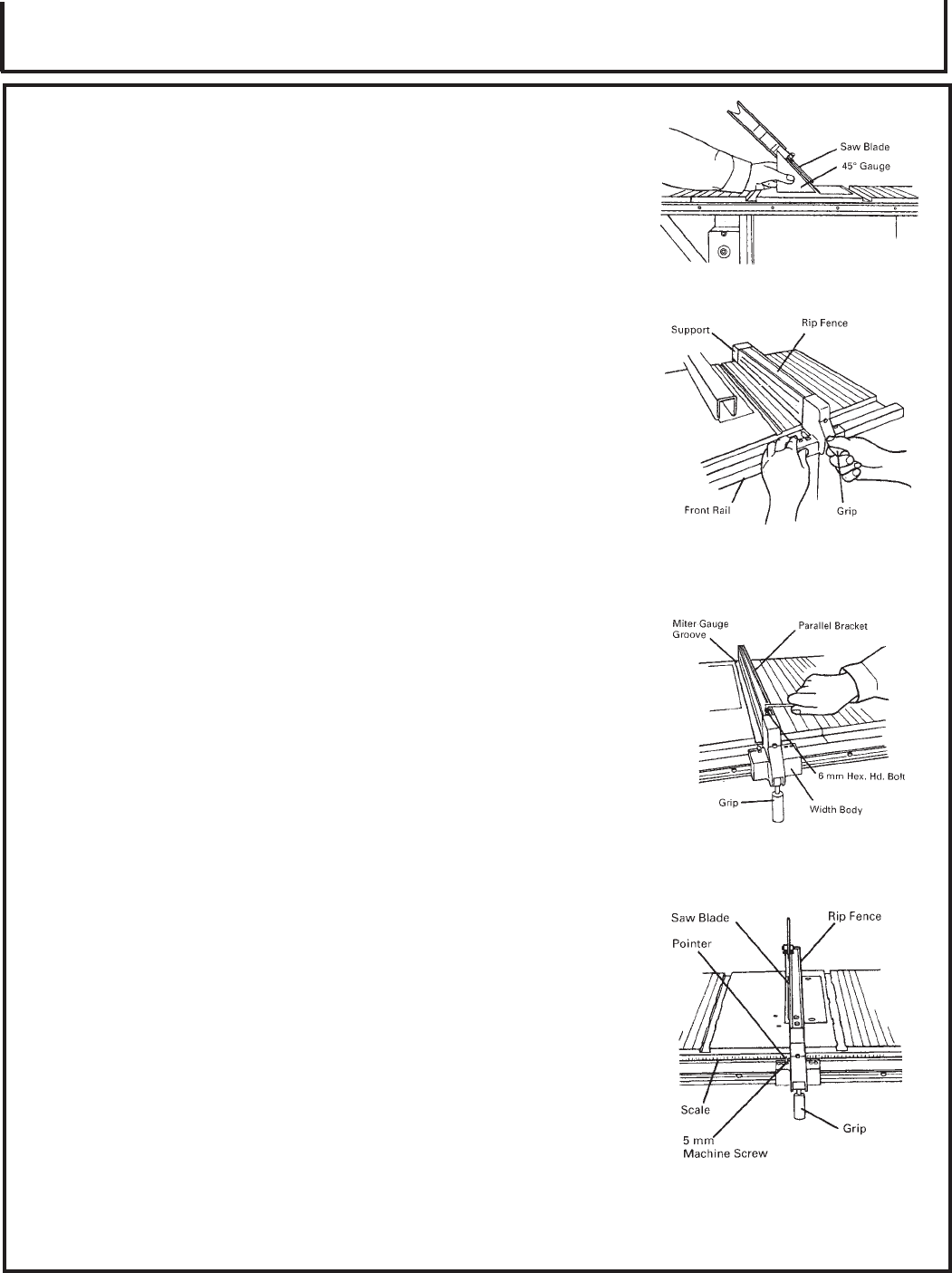 Saw Blade
45° Gauge

Support
Rip Fence
Front Rail
Grip

Miter Gauge Groove
Parallel Bracket
6 mm Hex. Hd. Bolt
Grip
Width Body

Saw Blade
Rip Fence
Pointer
Scale
Grip
5 mm Machine Screw