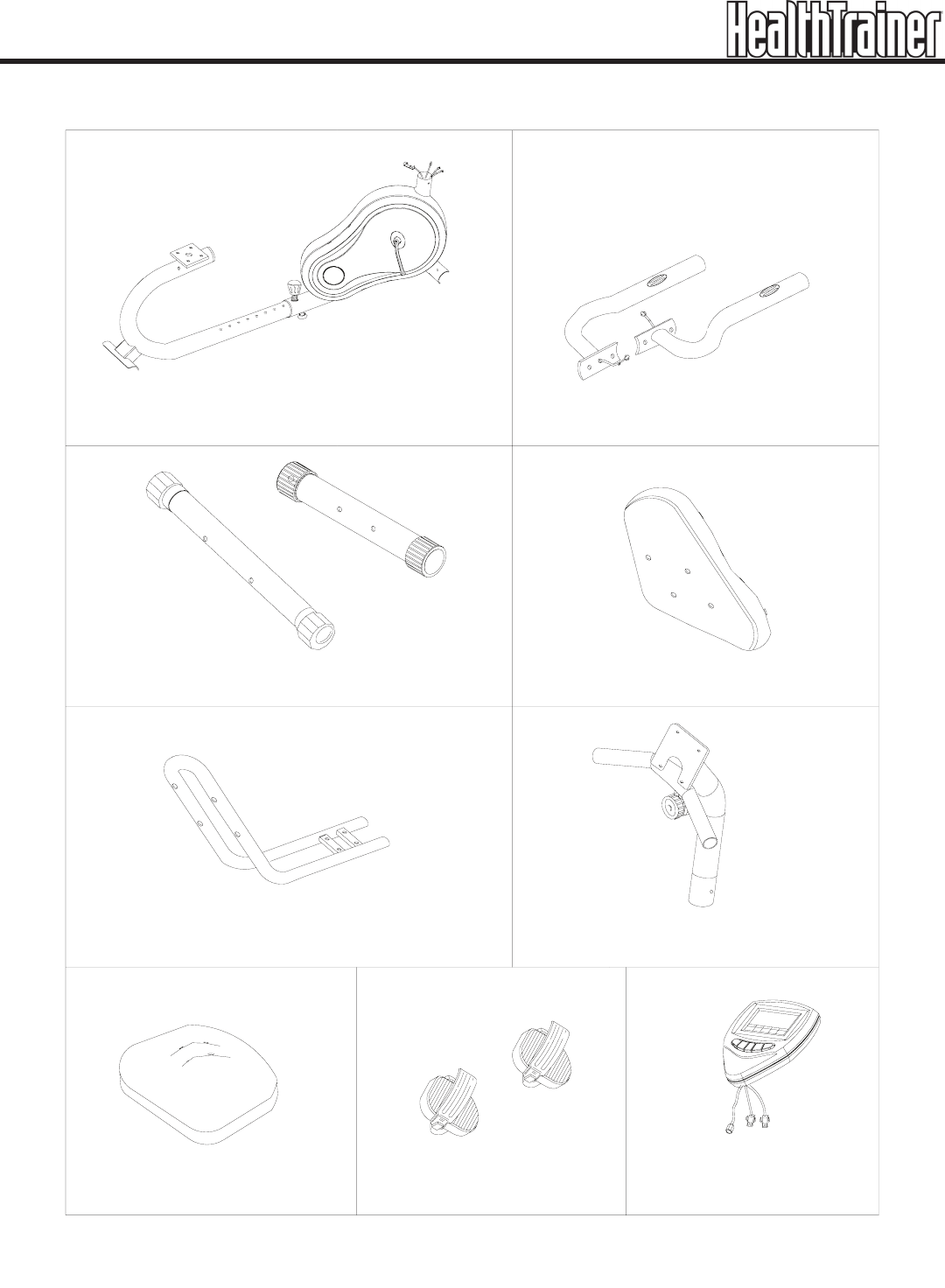 HealthTrainer