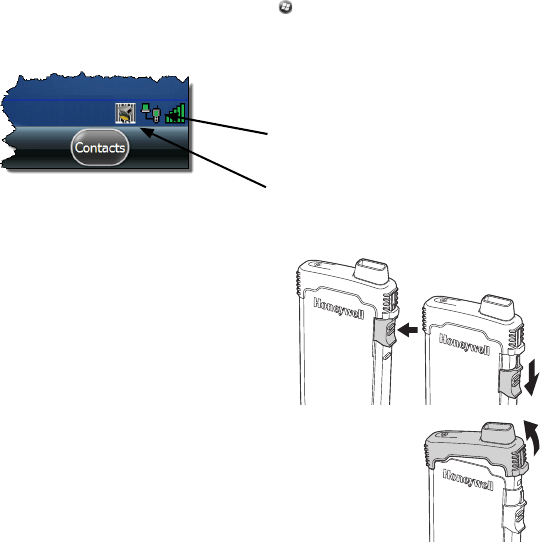 Contacts

Honeywell

Honeywell

Honeywell