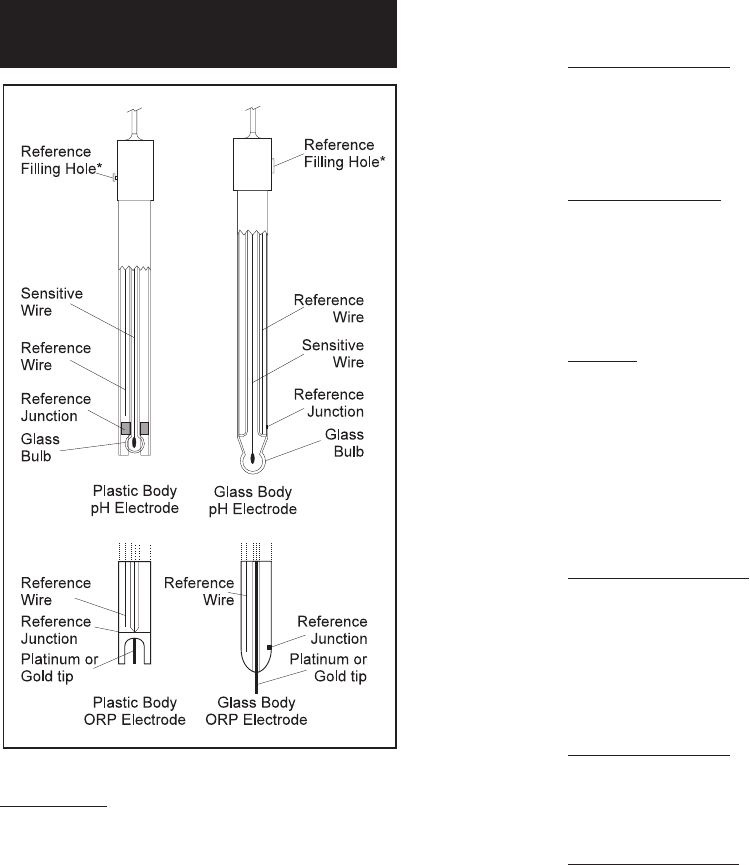 Reference Filling Hole*

Sensitive Wire

Reference Wire

Reference Junction

Glass Bulb

Plastic Body pH Electrode

Reference Filling Hole*

Reference Wire

Sensitive Wire

Reference Junction

Glass Bulb

Glass Body pH Electrode

Reference Wire

Reference Junction

Platinum or Gold tip

Plastic Body ORP Electrode

Reference Wire

Reference Junction

Platinum or Gold tip

Glass Body ORP Electrode