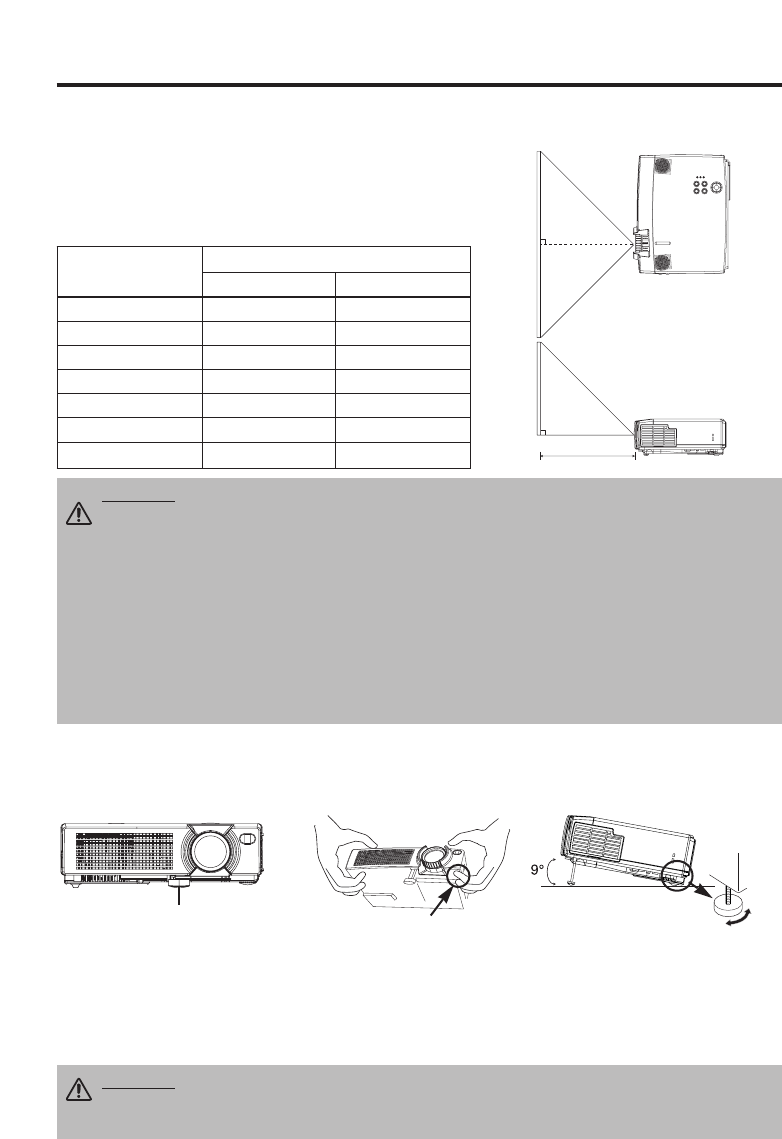 9°