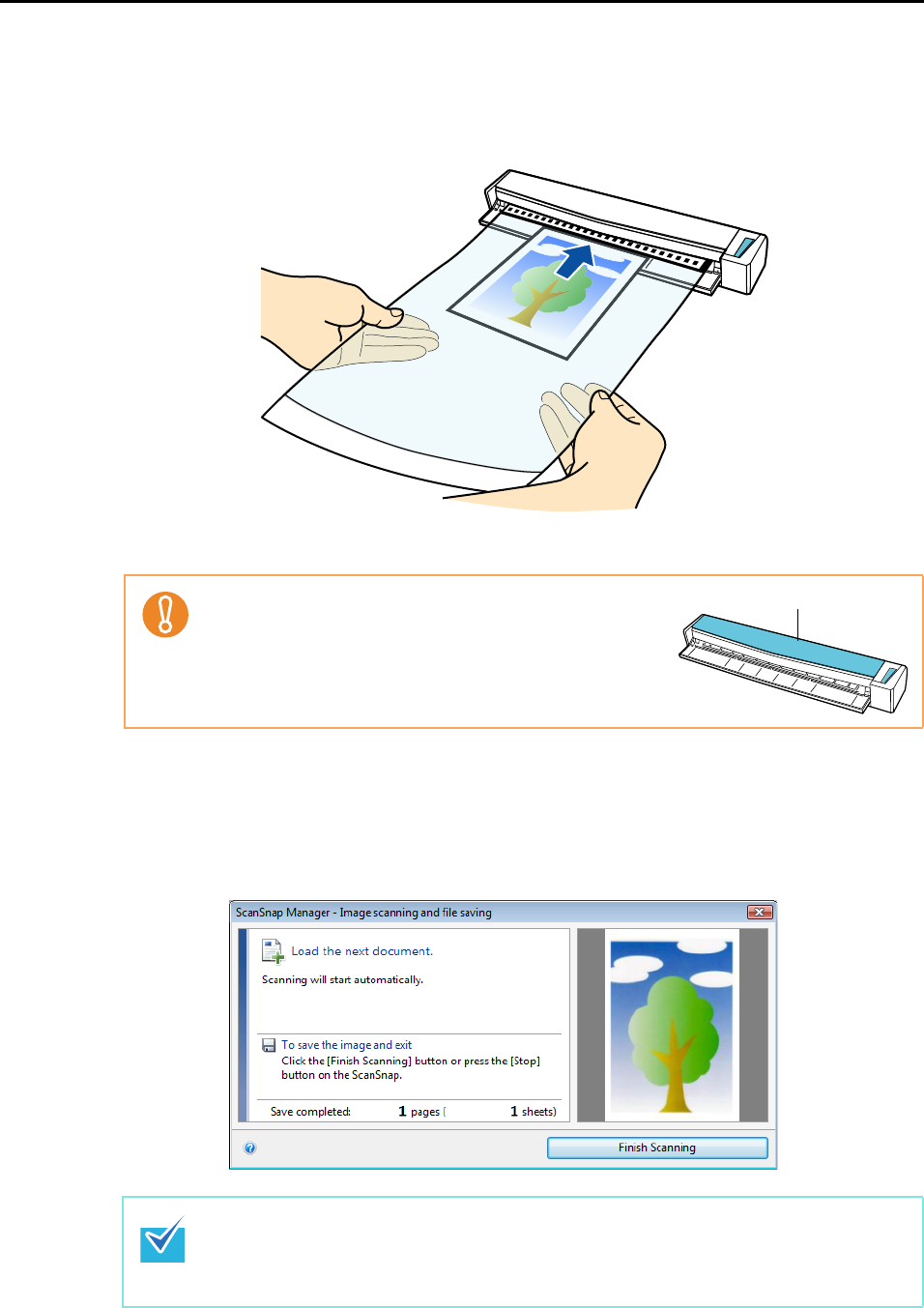 ScanSnap Manager - Image scanning and file saving

Load the next document.

Scanning will start automatically.

To save the image and exit

Click the [Finish Scanning] button or press the [Stop] button on the ScanSnap.

Save completed: 1 pages ( 1 sheets)

Finish Scanning