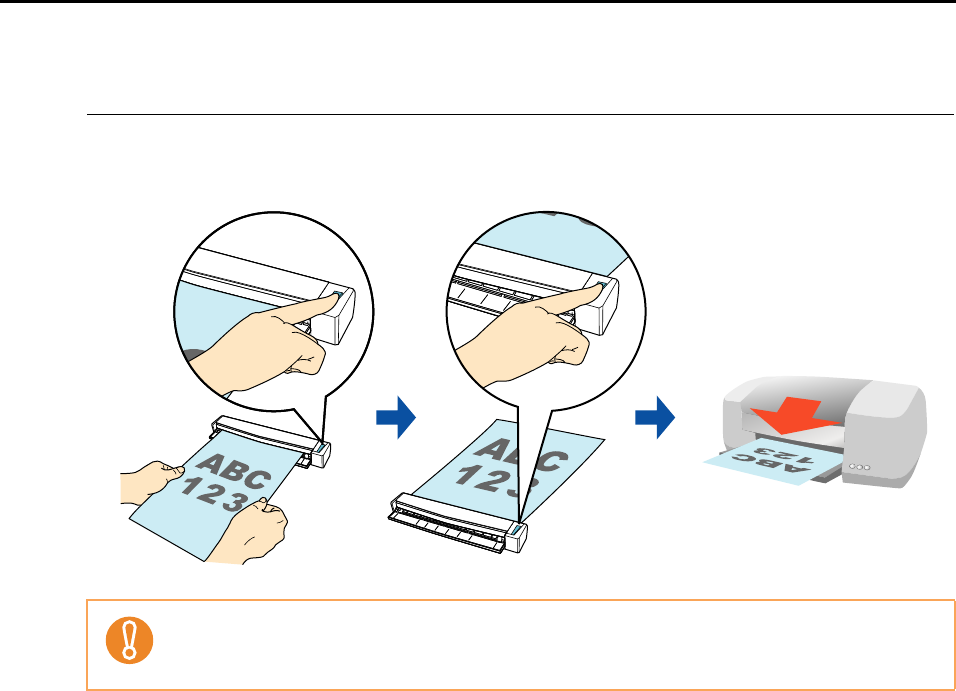 ABC
123

ABC
123

ABC
123