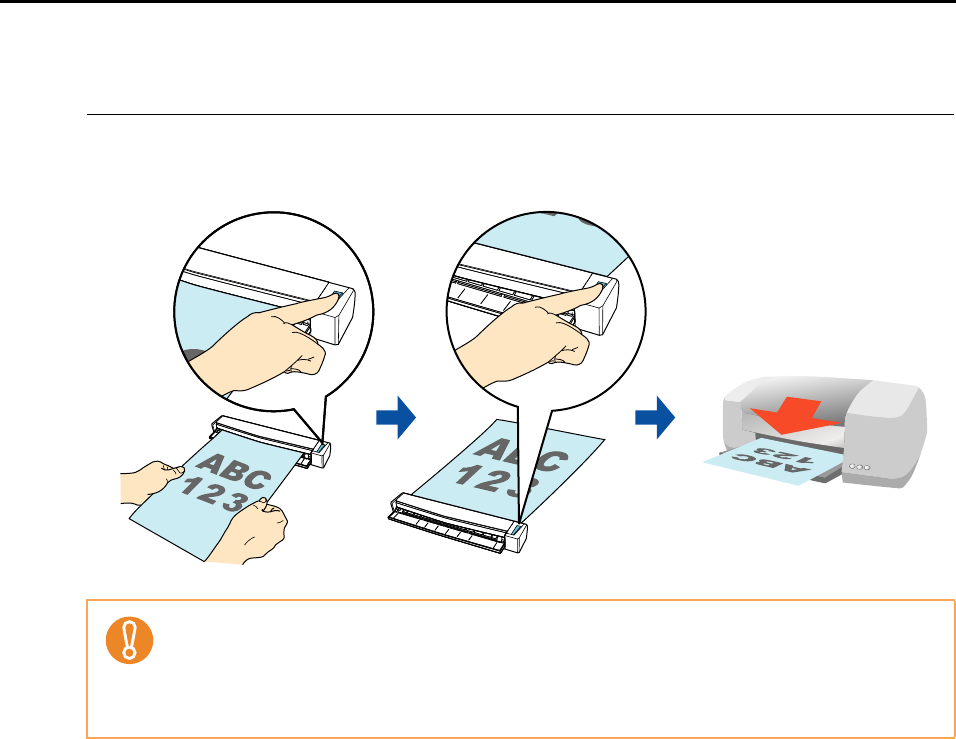 ABC
123

ABC
123

ABC
123