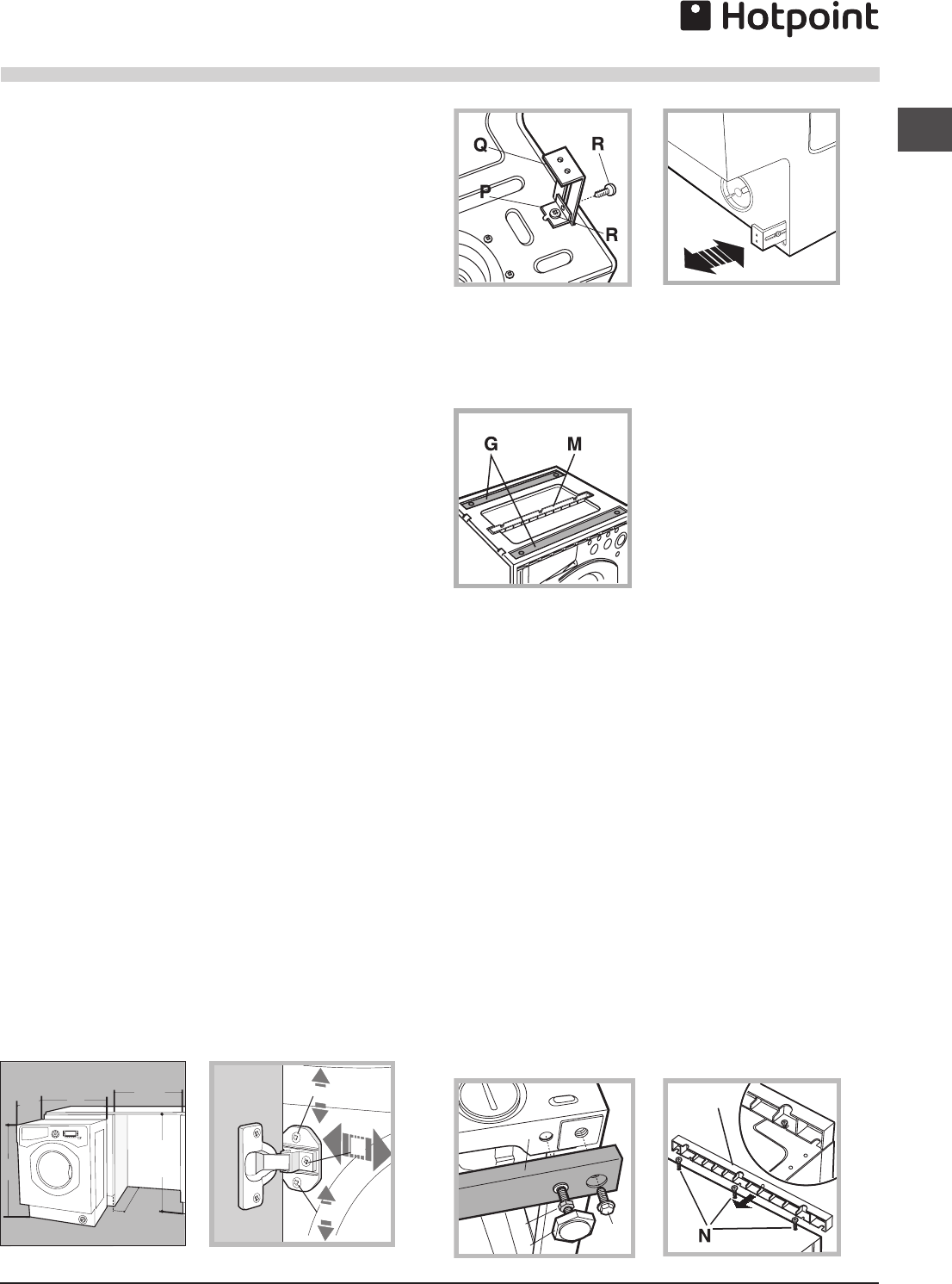 Hotpoint

Q
R
P
R

G
M

N