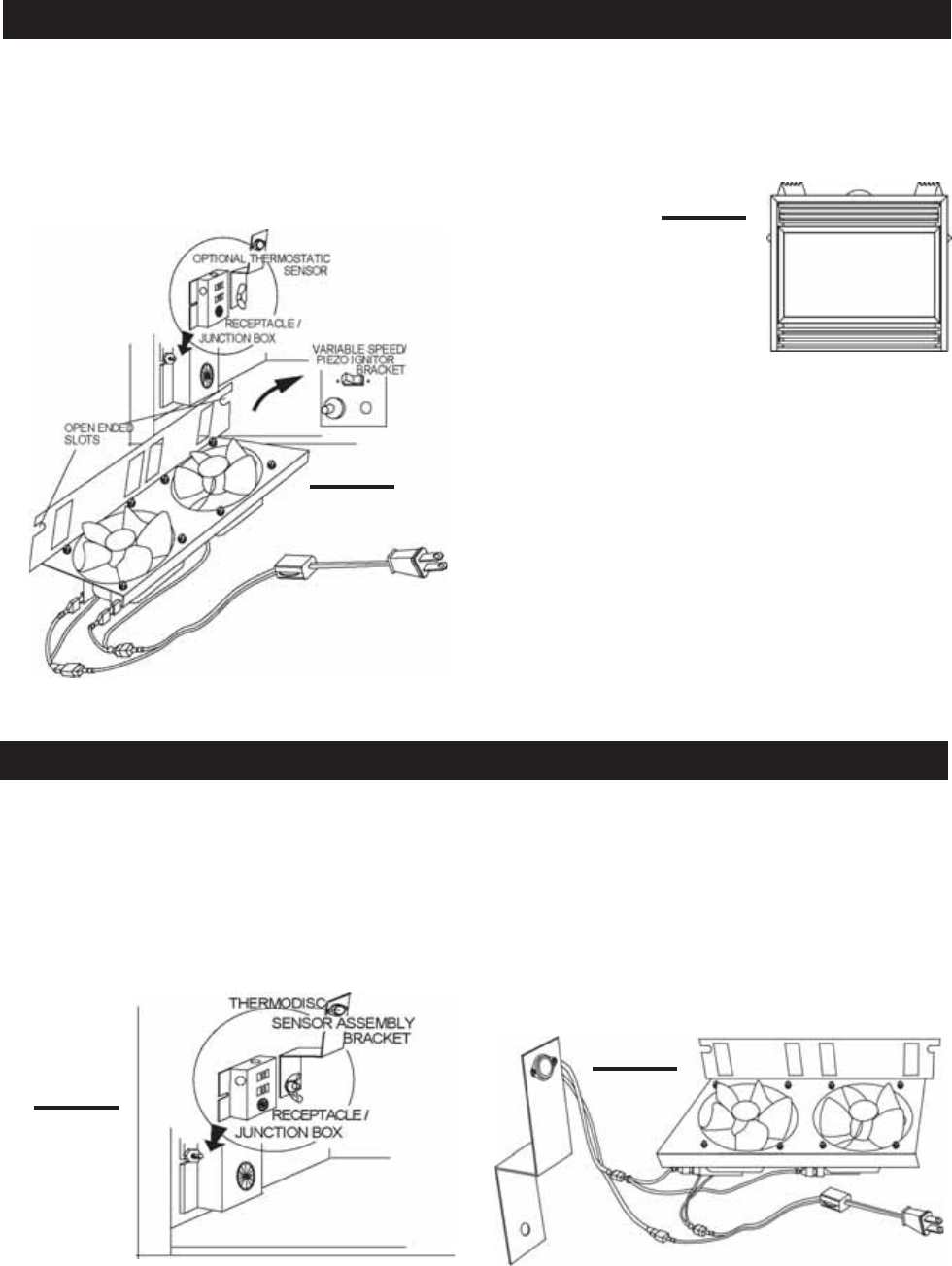 OPTIONAL THERMOSTATIC SENSOR

RECEPTACLE / JUNCTION BOX

VARIABLE SPEED/ PIEZO IGNITOR BRACKET

OPEN ENDED SLOTS

THERMODISC

SENSOR ASSEMBLY BRACKET

RECEPTACLE / JUNCTION BOX