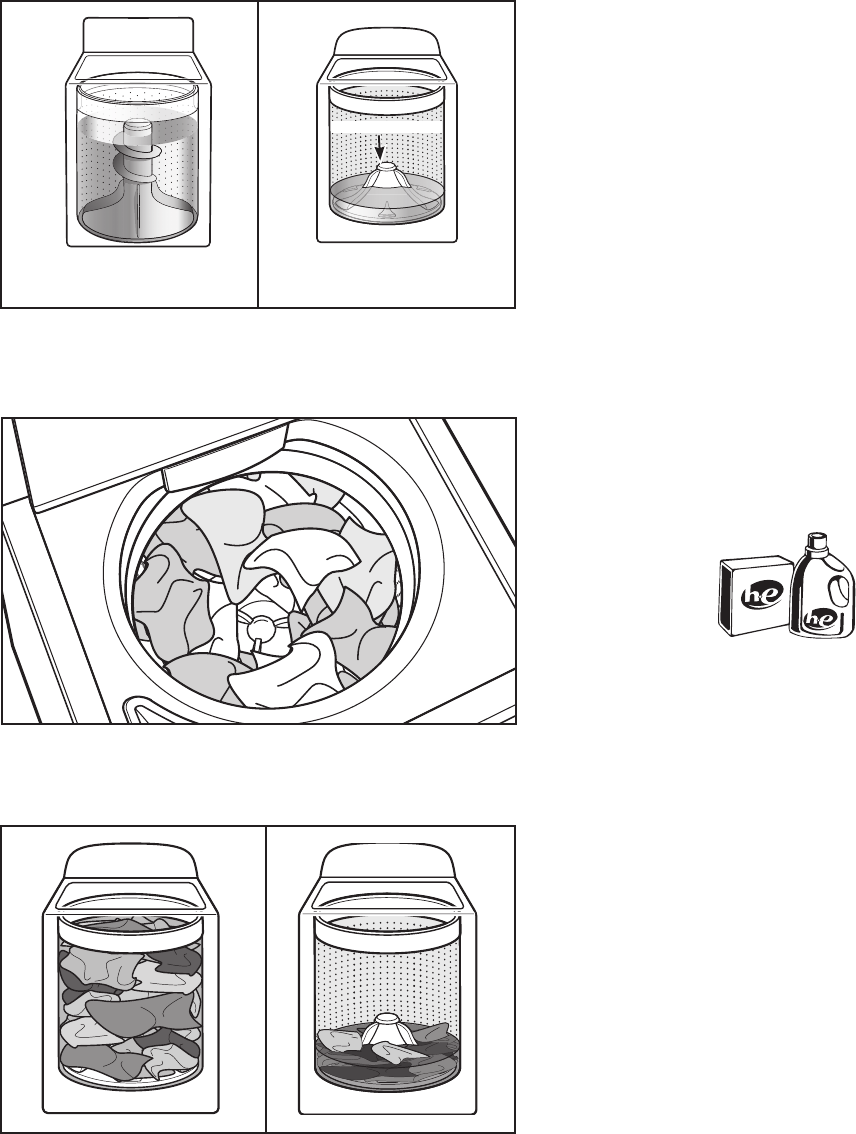 he
he