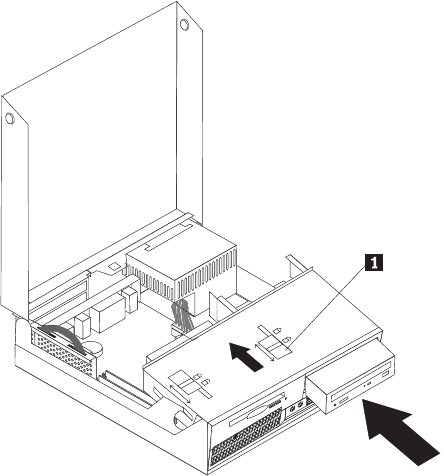 1