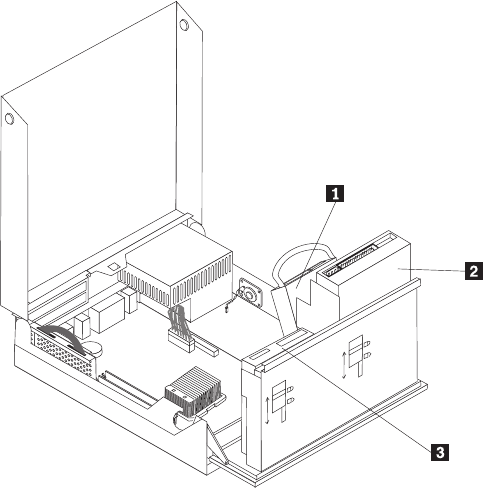 1
2
3