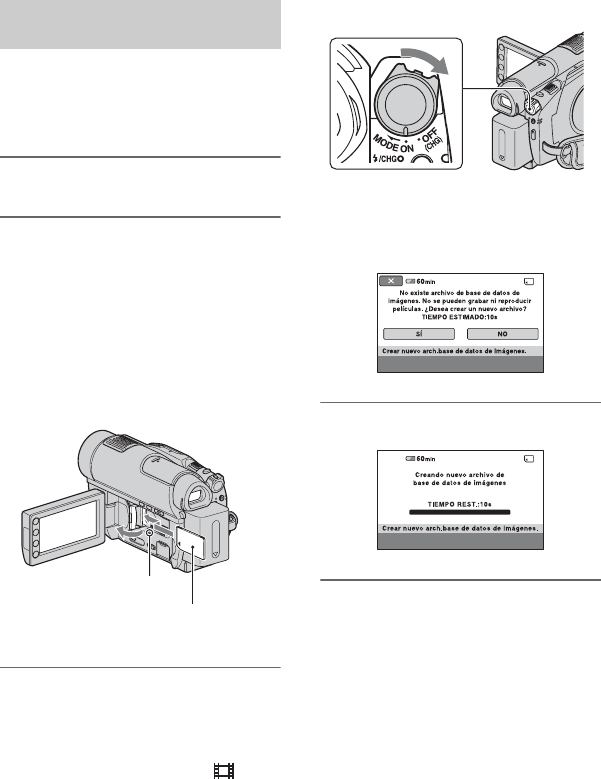 MODE ON
OFF
(CHG)
/CHG

60min
No existe archivo de base de datos de imágenes. No se pueden grabar ni reproducir películas. ¿Desea crear un nuevo archivo? TIEMPO ESTIMADO:10s
SÍ
NO
Crear nuevo arch.base de datos de imágenes.

60min
Creando nuevo archivo de base de datos de imágenes
TIEMPO REST.:10s
Crear nuevo arch.base de datos de imágenes.